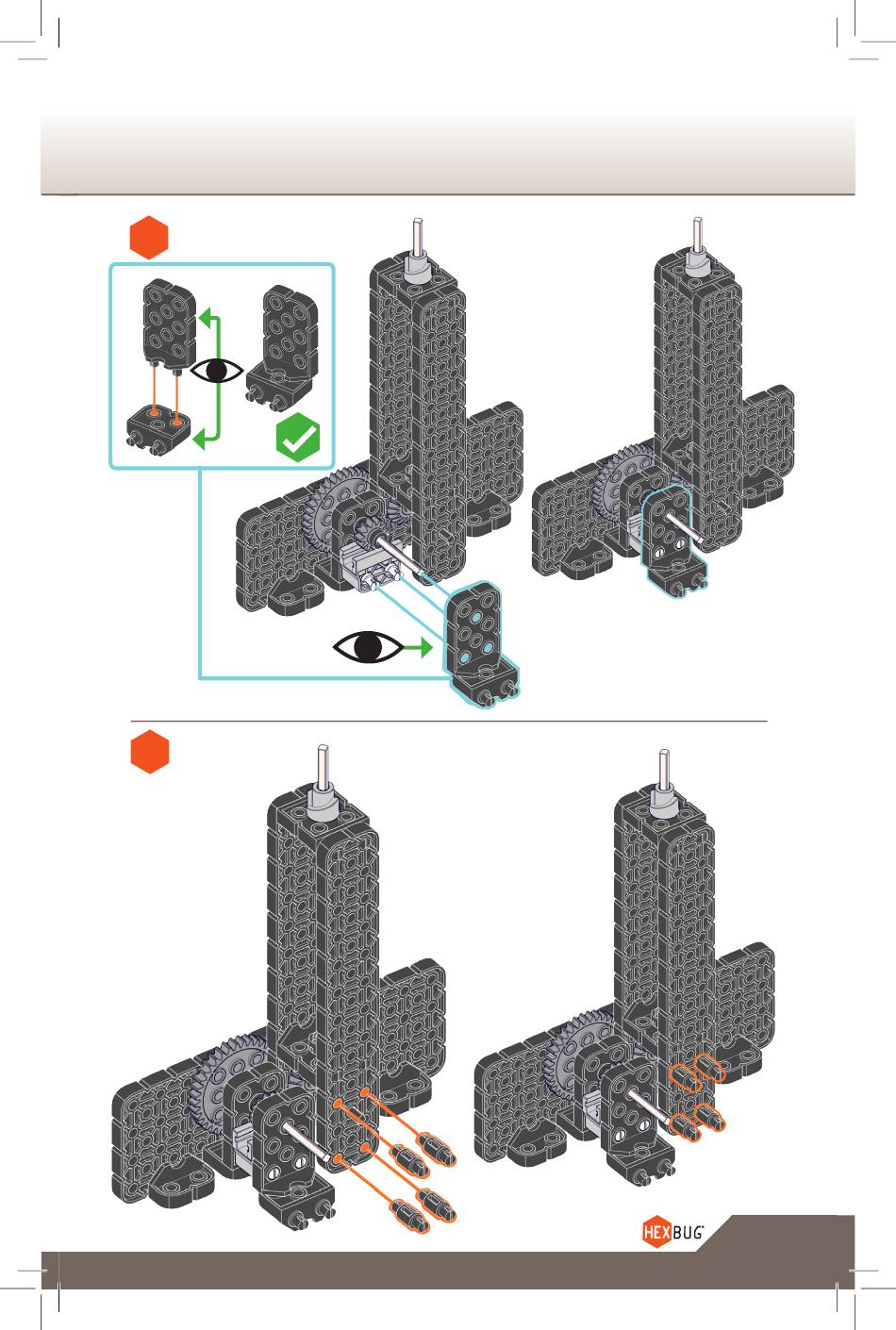 HEXBUG