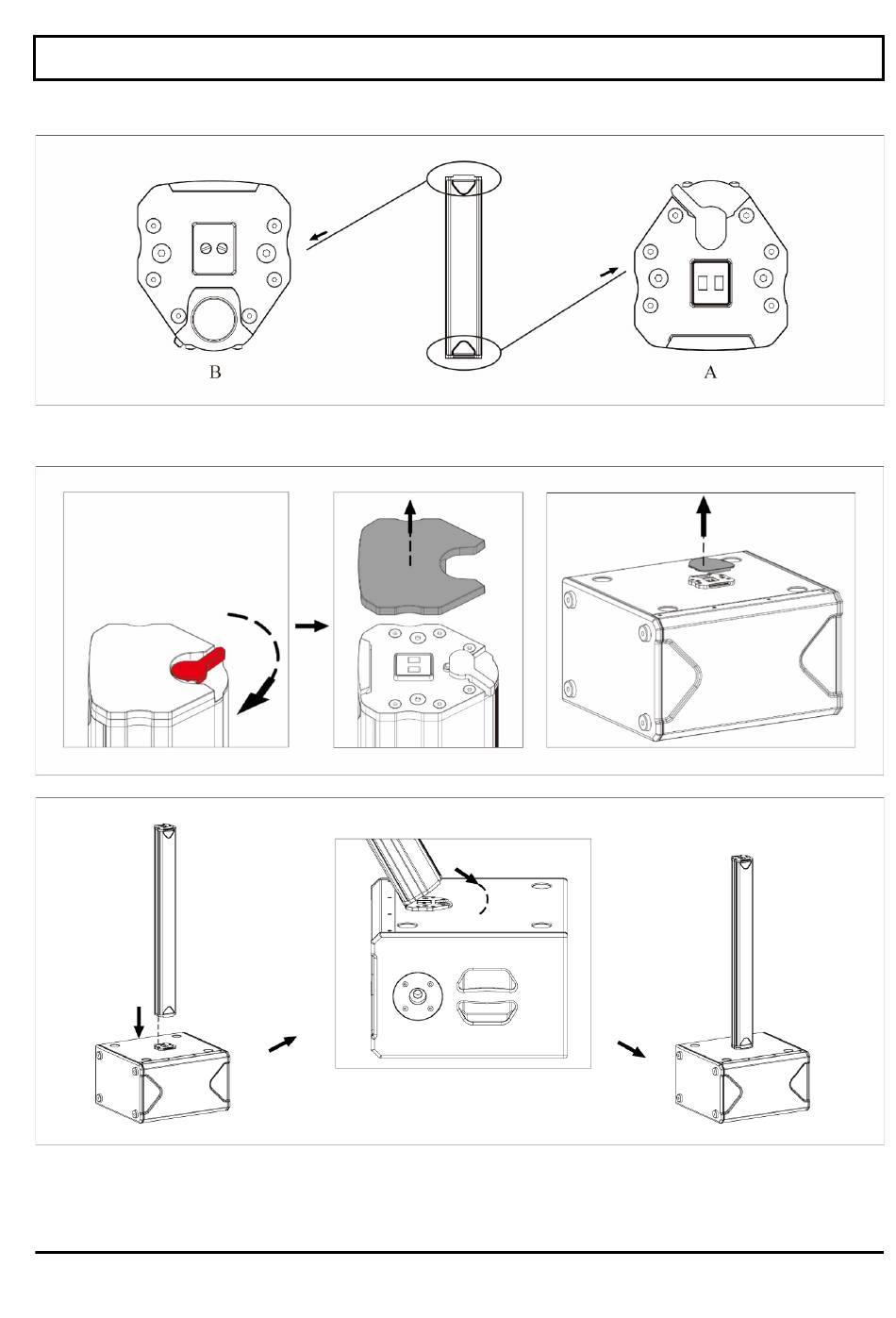 B

A