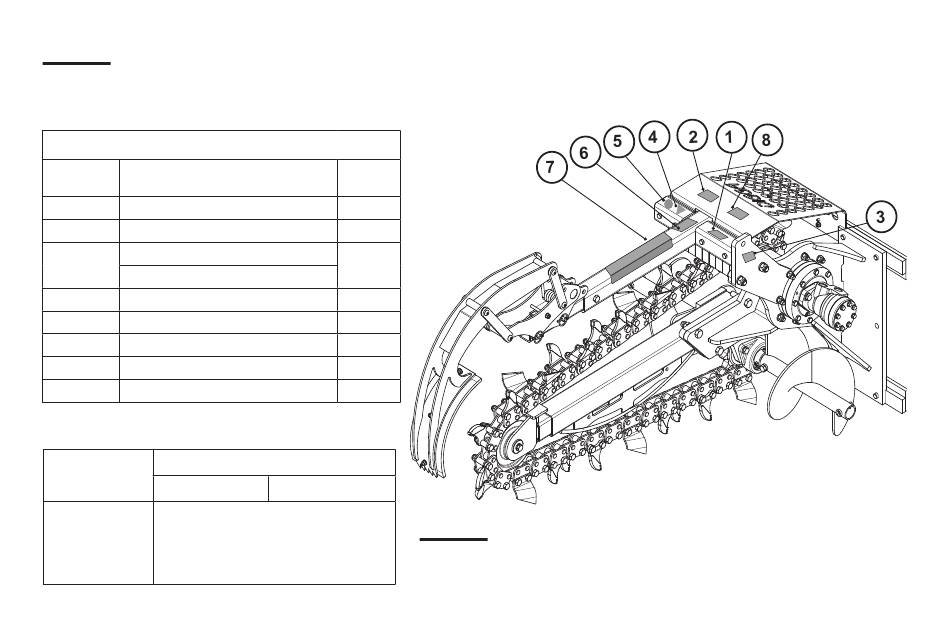 7 6 5 4 2 1 8

3