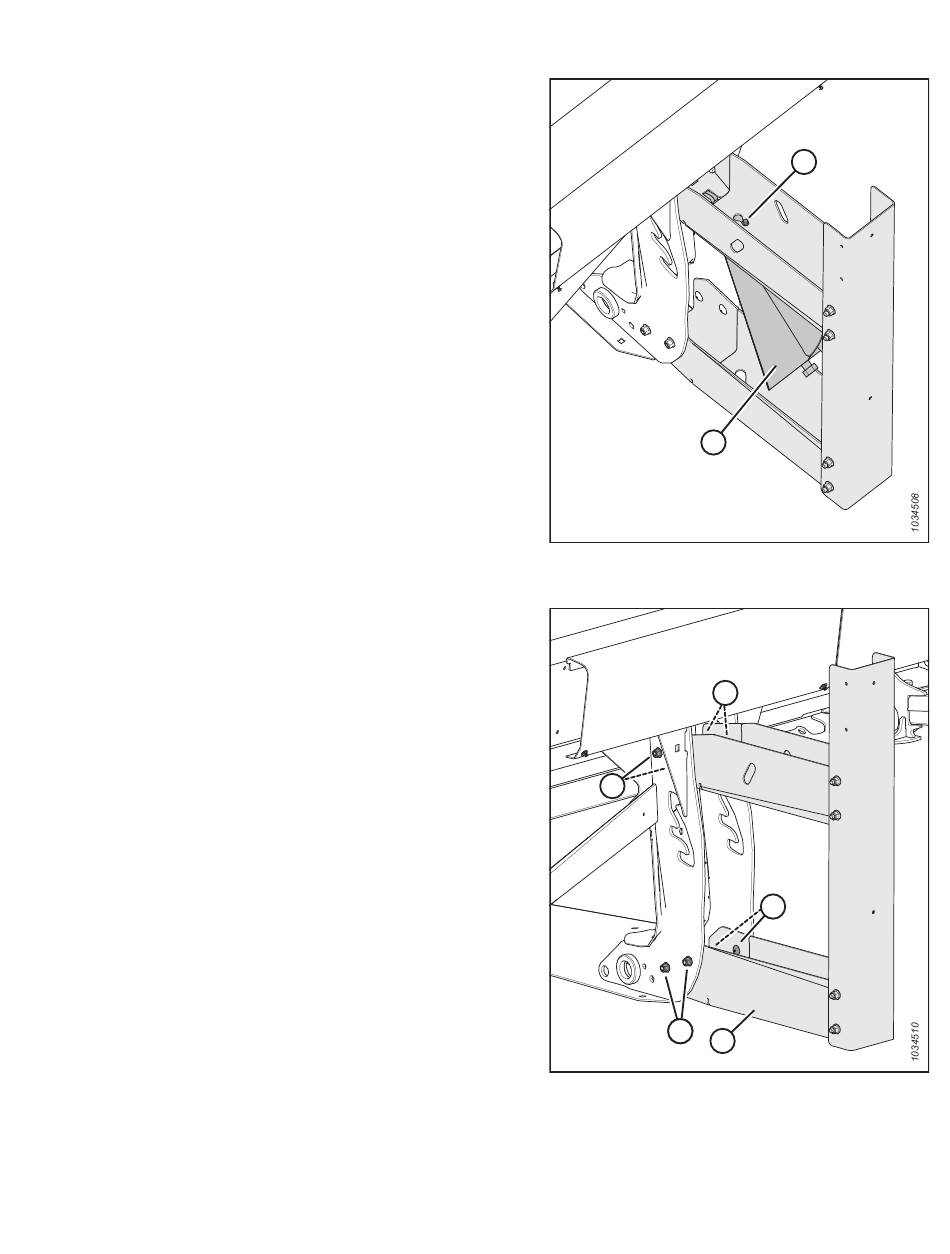 1034508

1034510