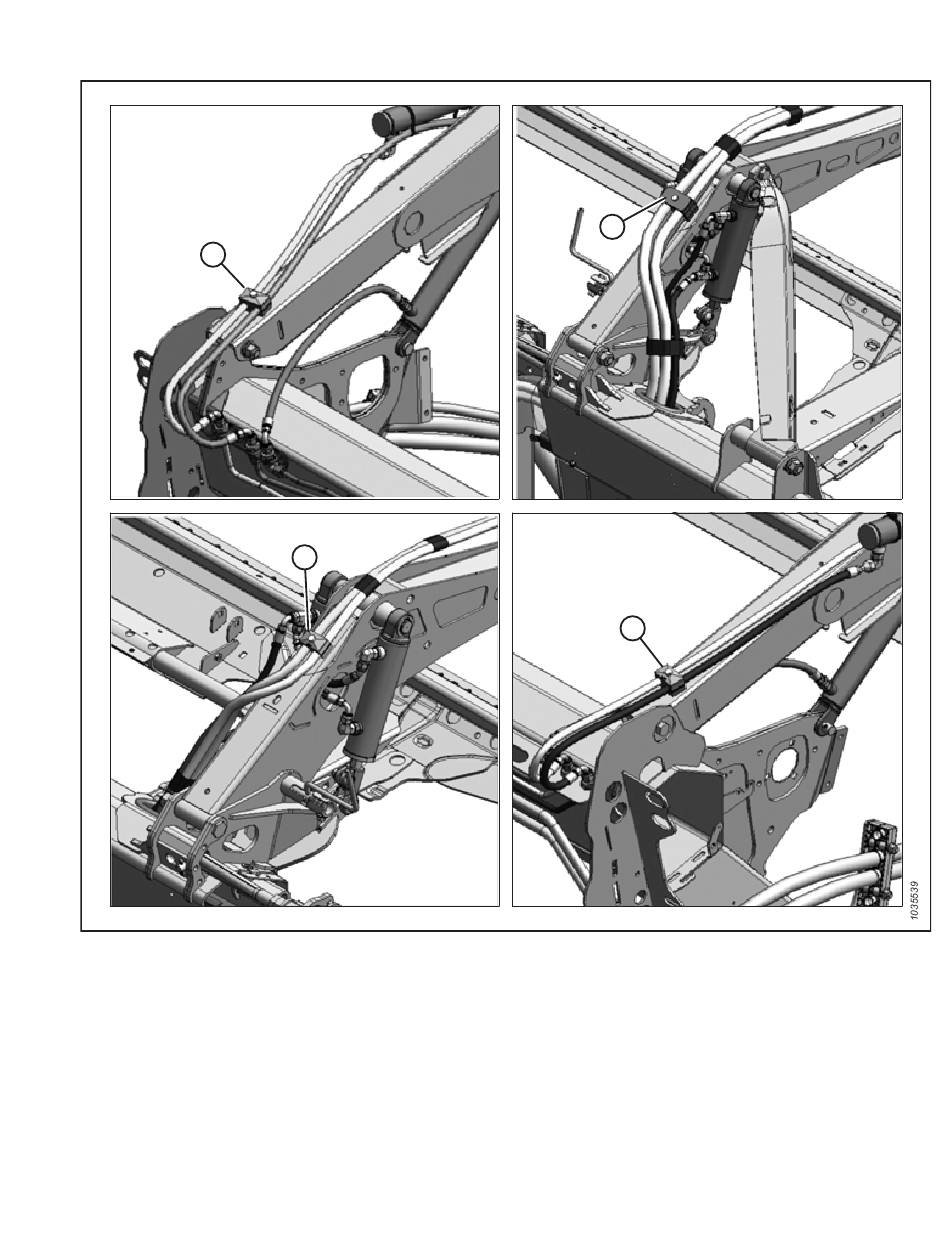 1035539