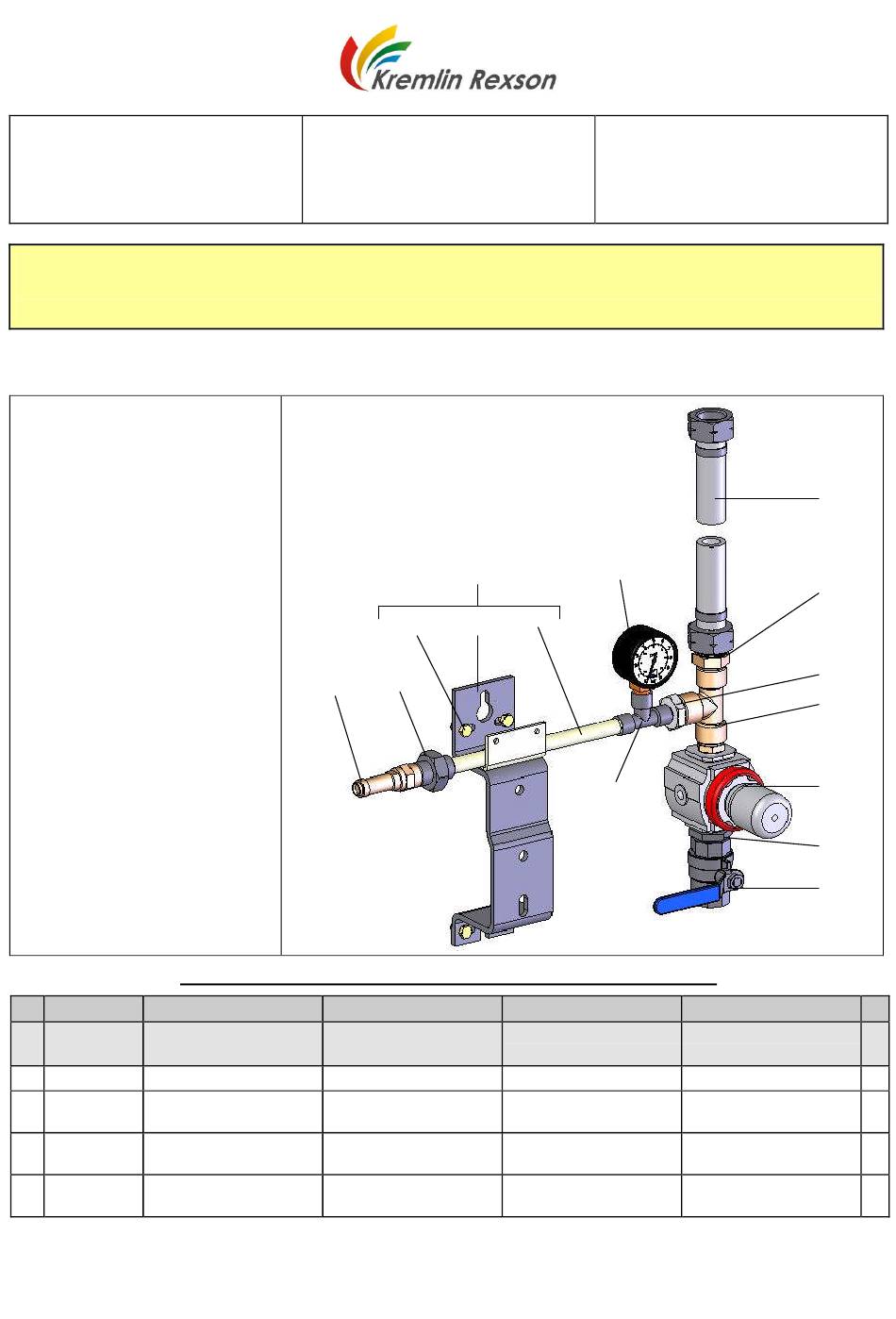 Kremlin Rexson