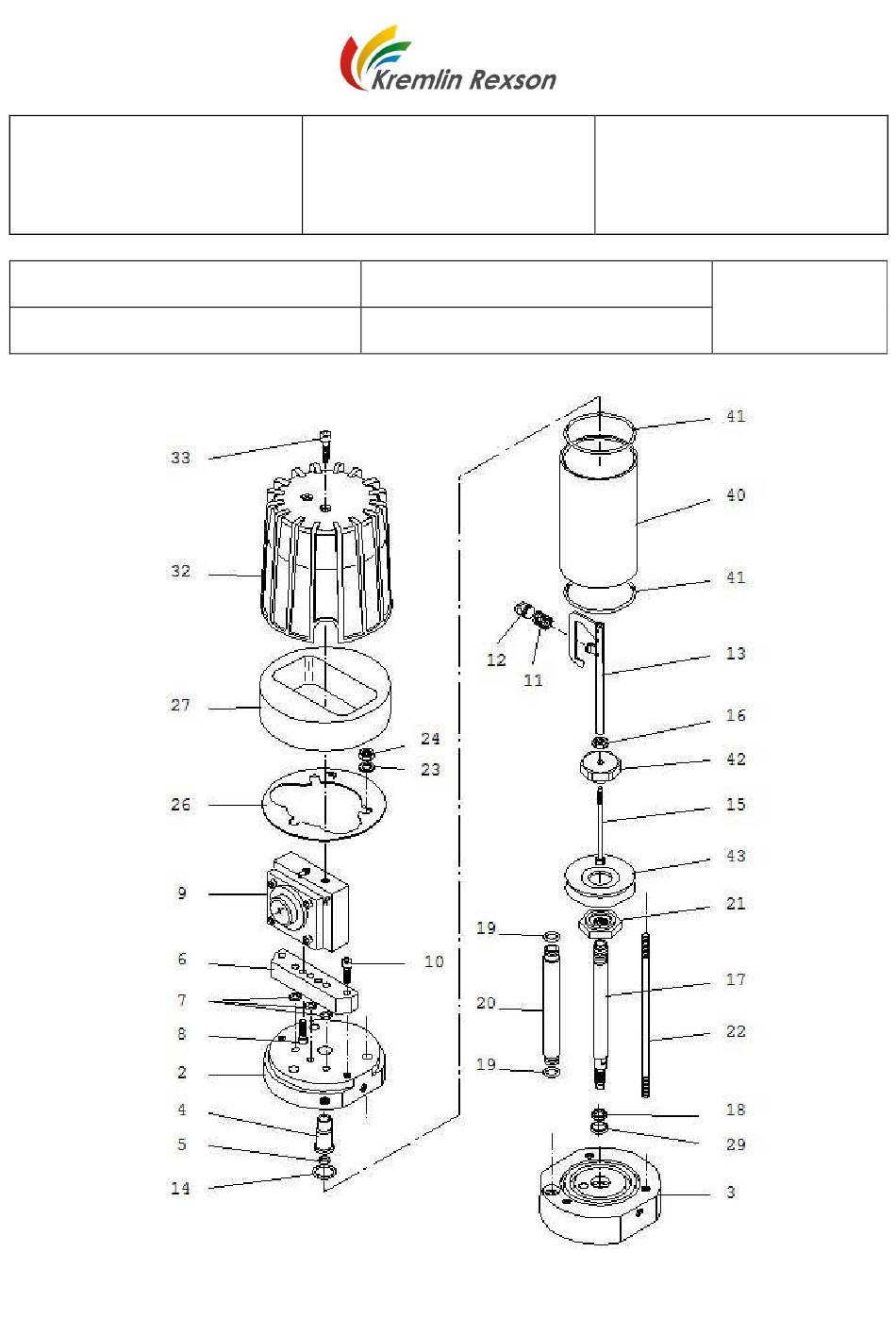 Kremlin Rexson

33
32
27
24
23
26
9
6
10
7
8
2
4
5
14

41
40
41
12
11
13
16
42
15
43
21
19
20
19
17
22
18
29
3