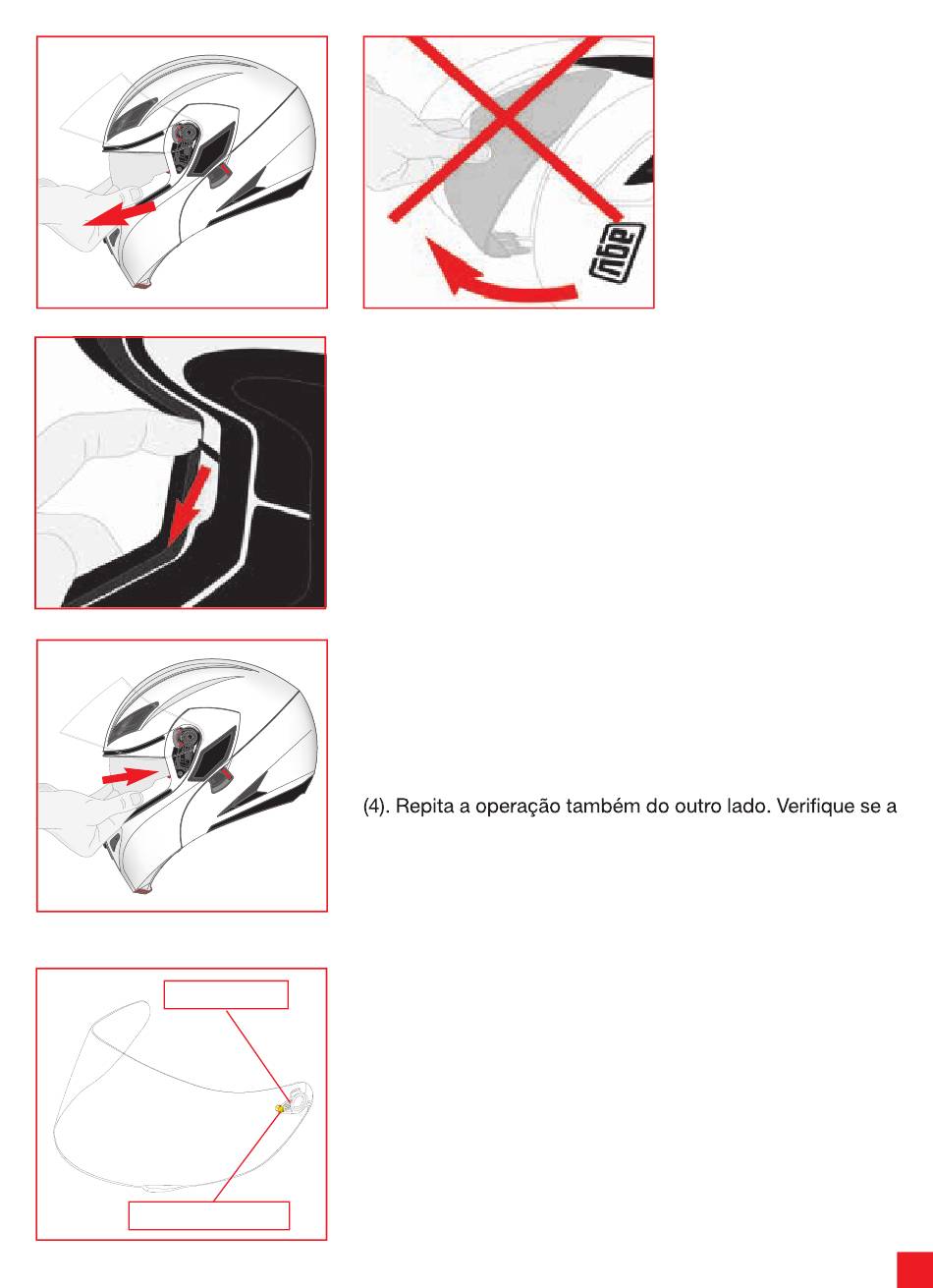 agv

(4). Repita a operação também do outro lado. Verifique se a