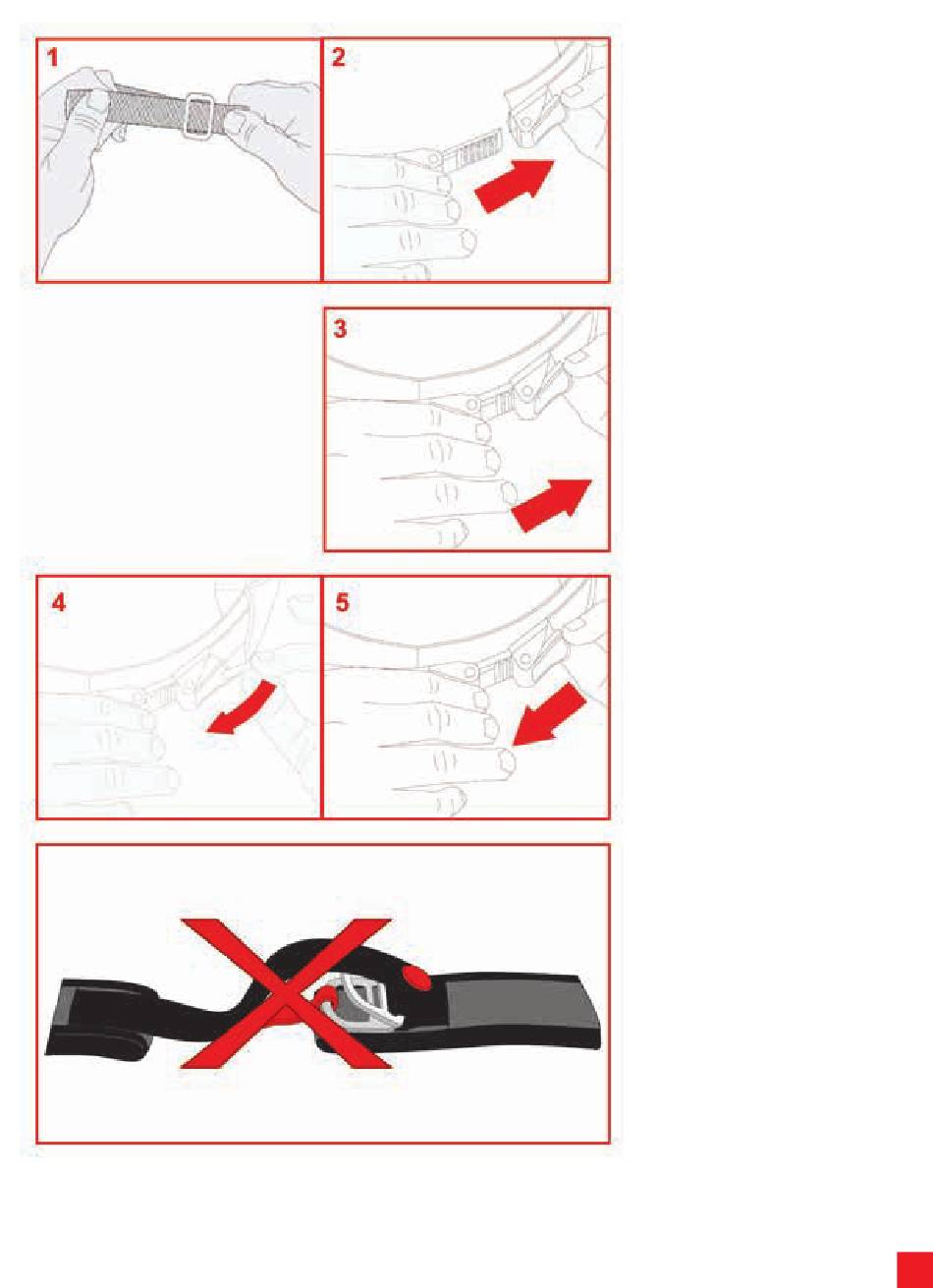 1

2

3

4

5