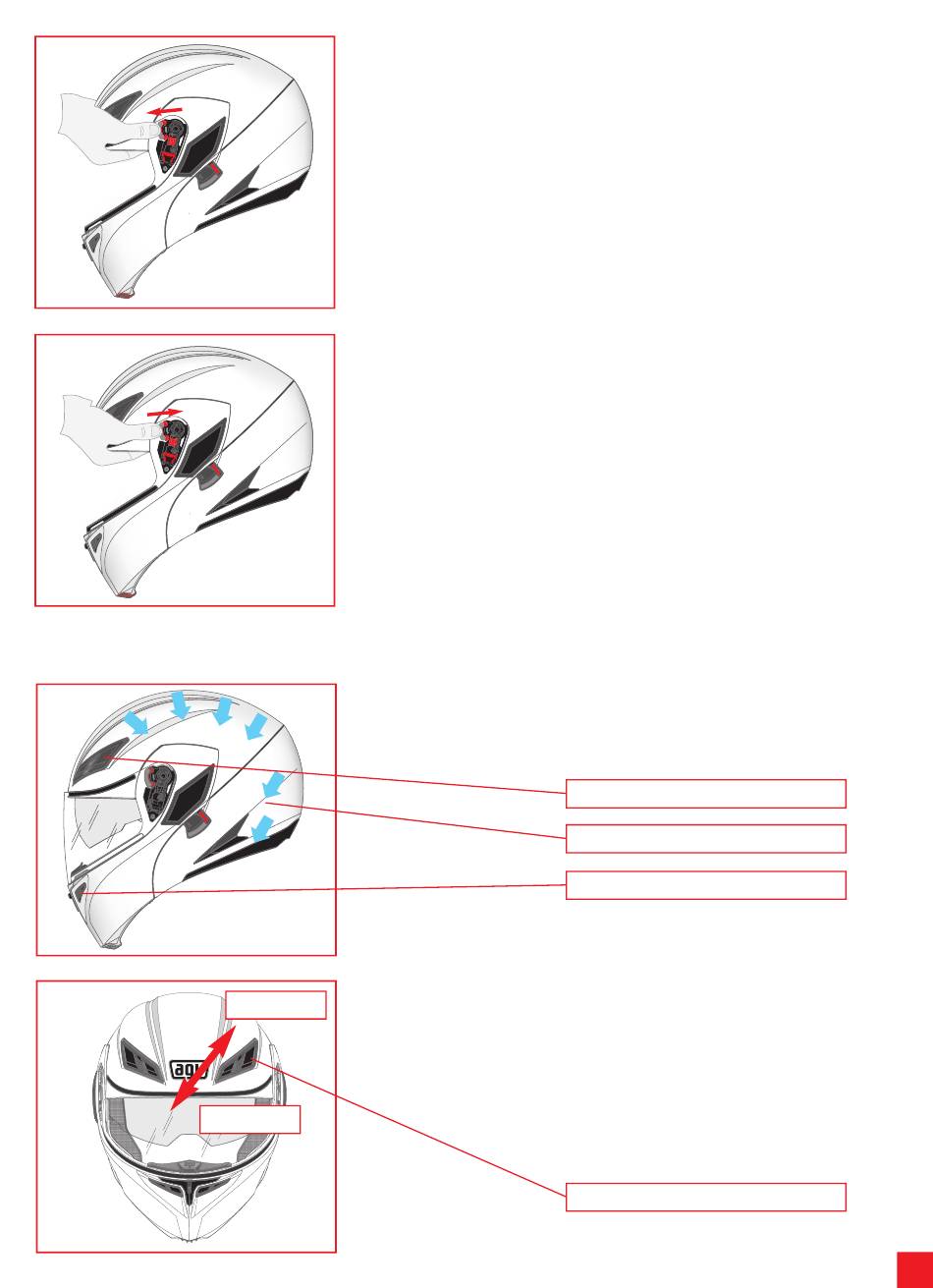 agv