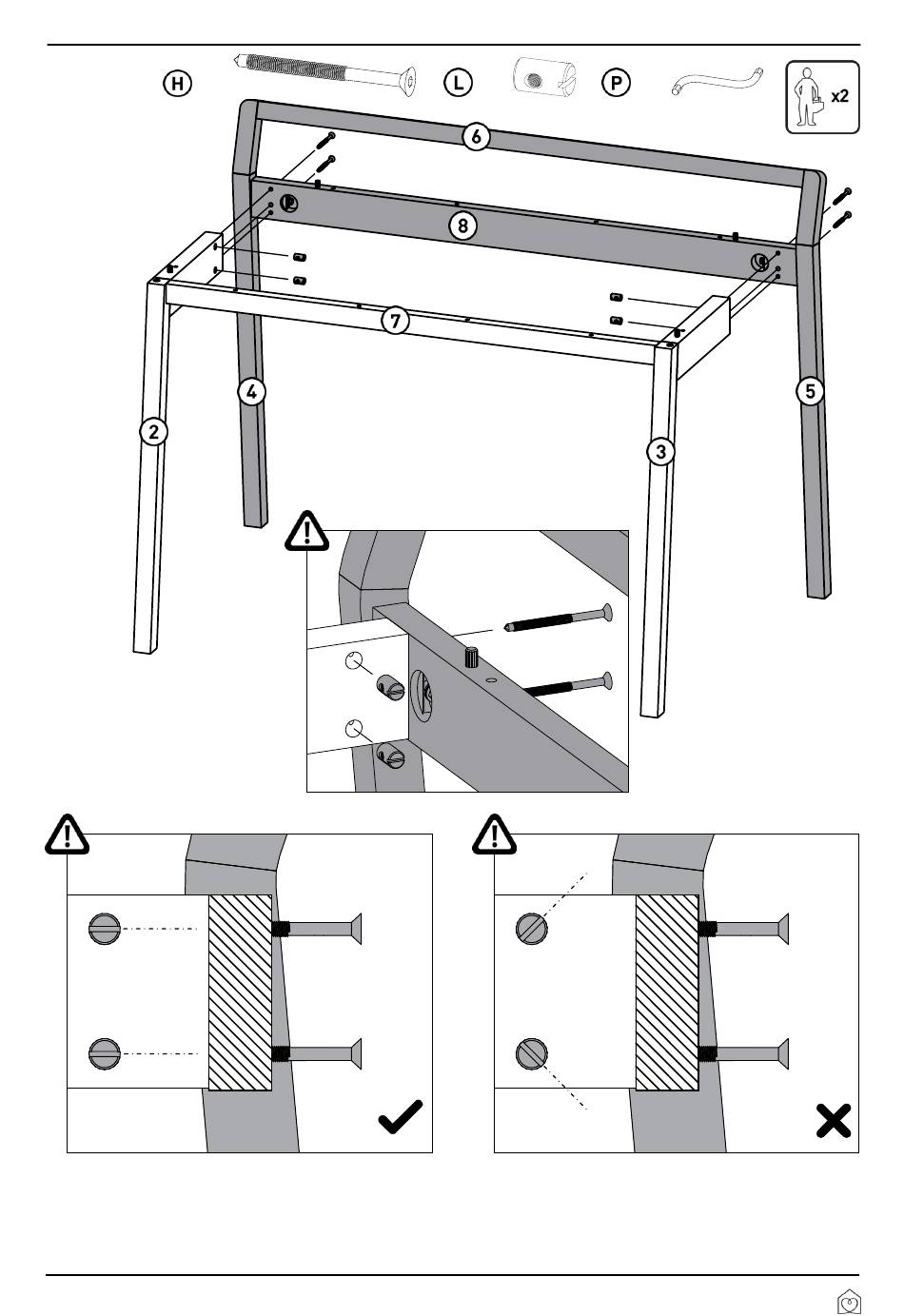 H L P x2

6
8
7
4
5
2
3