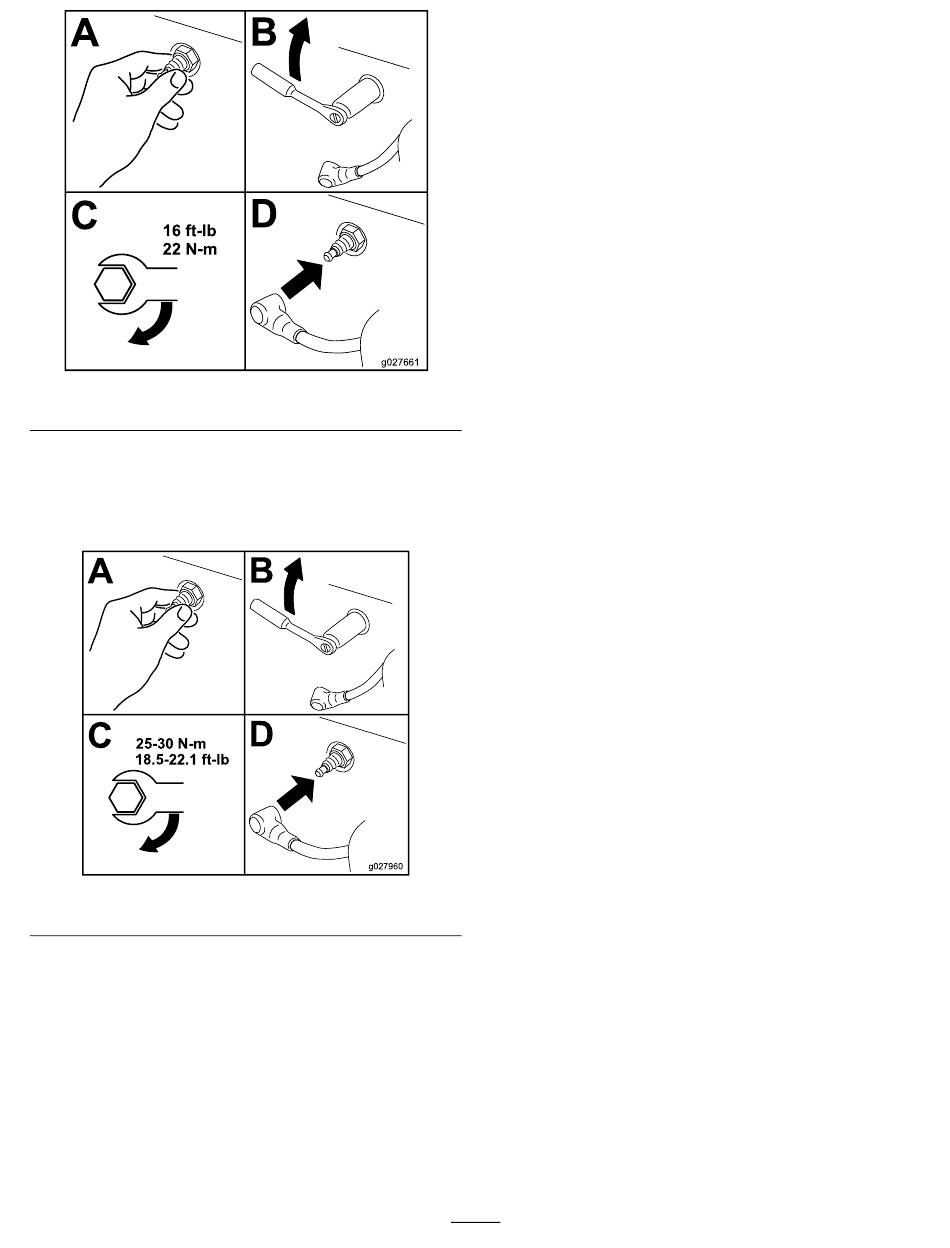 A
B
C
16 ft-lb
22 N-m
D
g027661

A
B
C
25-30 N-m
18.5-22.1 ft-lb
D
g027960