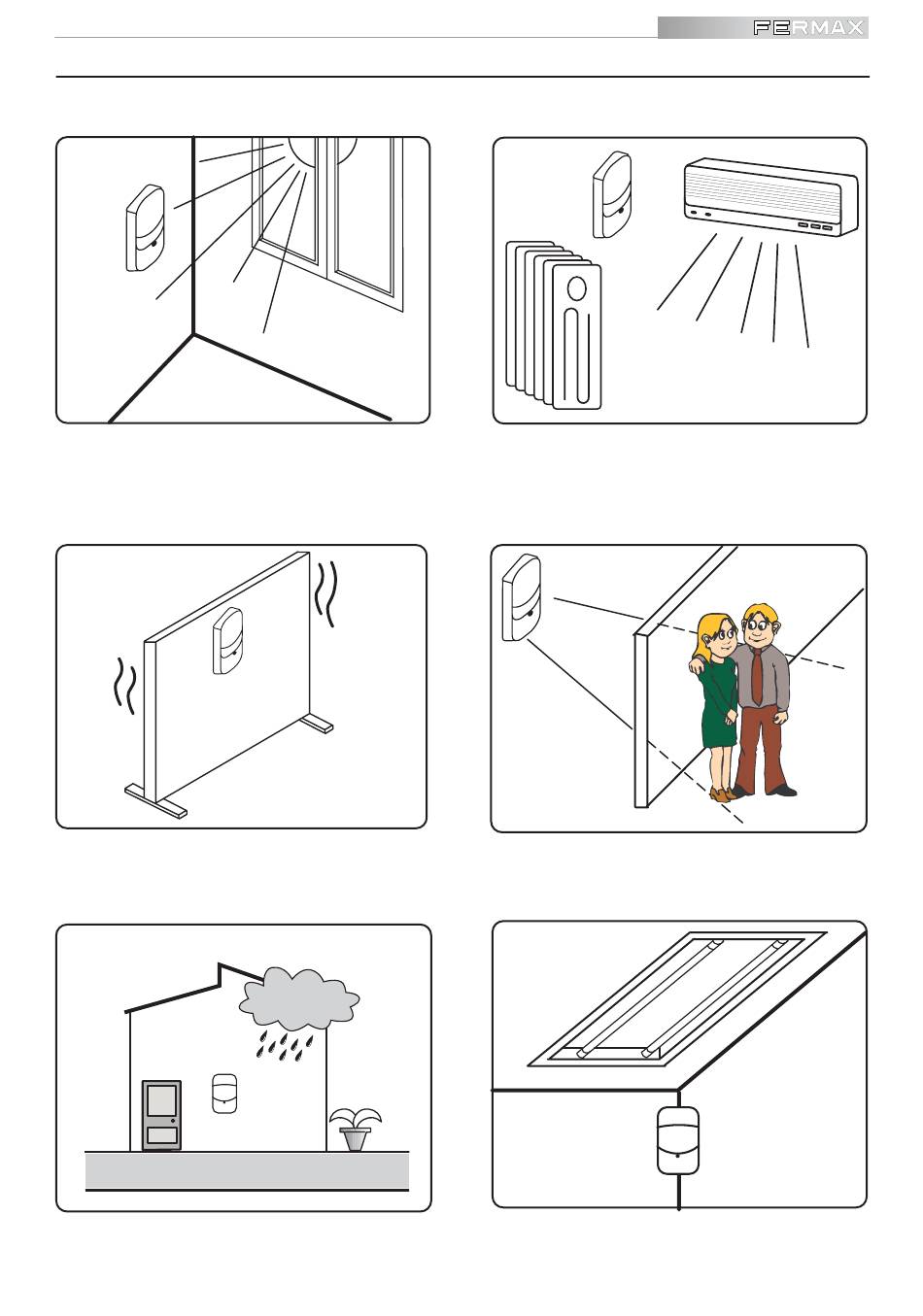 FERMAX