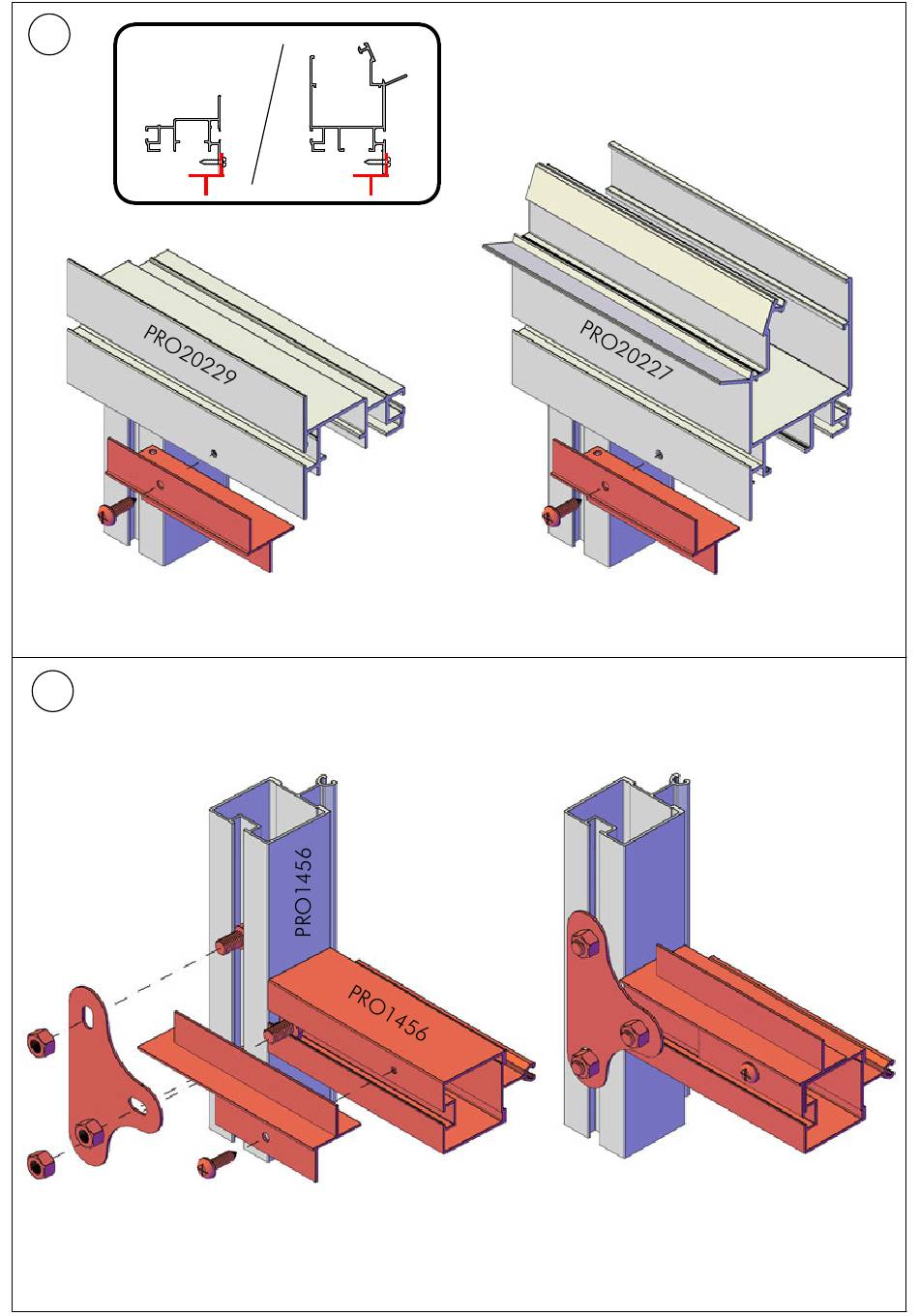 PRO20229

PRO20227

PRO1456

PRO1456