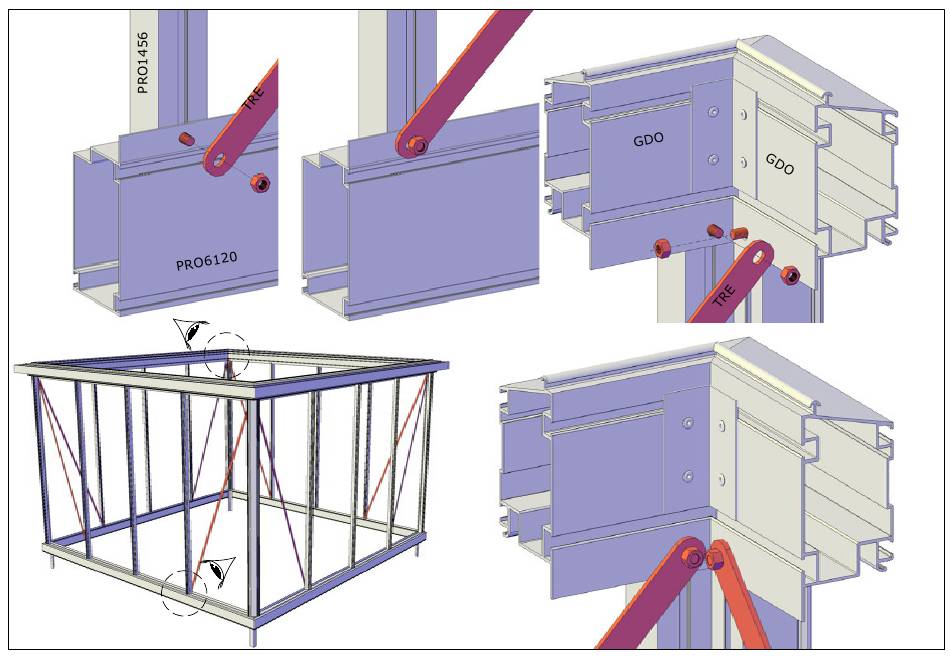 PRO1456

TRE

PRO6120

GDO

GDO

TRE