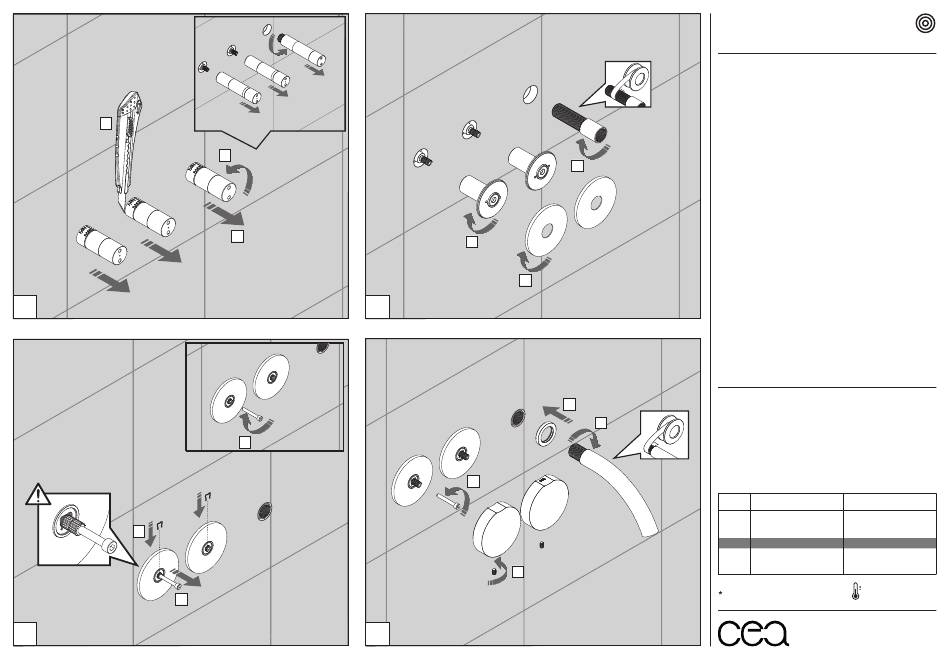 *

cea