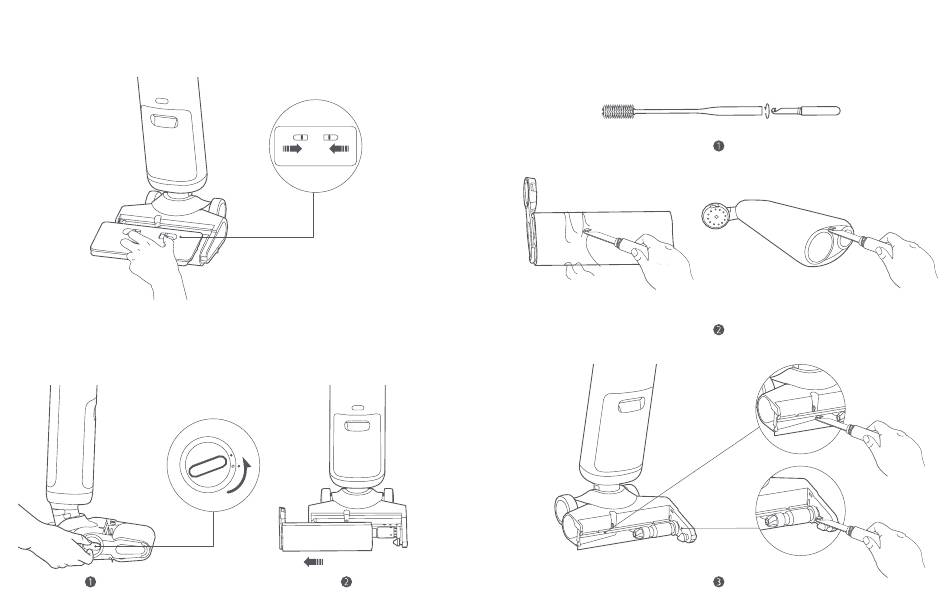 ❶

❷

❶

❷

❸