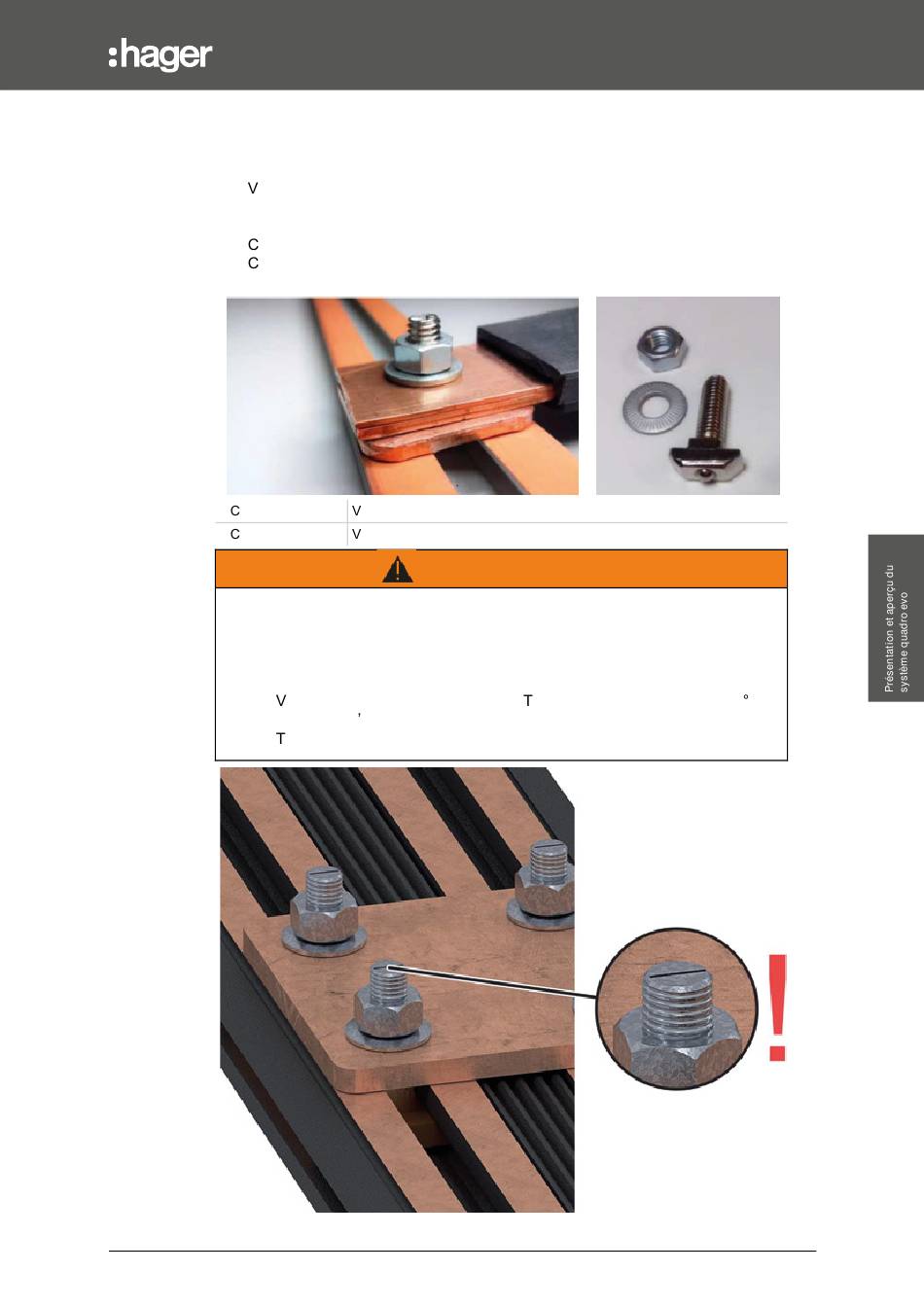 :hager

V

C
C

| C | V |
|---|---|
| C | V |

V , T °

T

Présentation et aperçu du système quadro evo