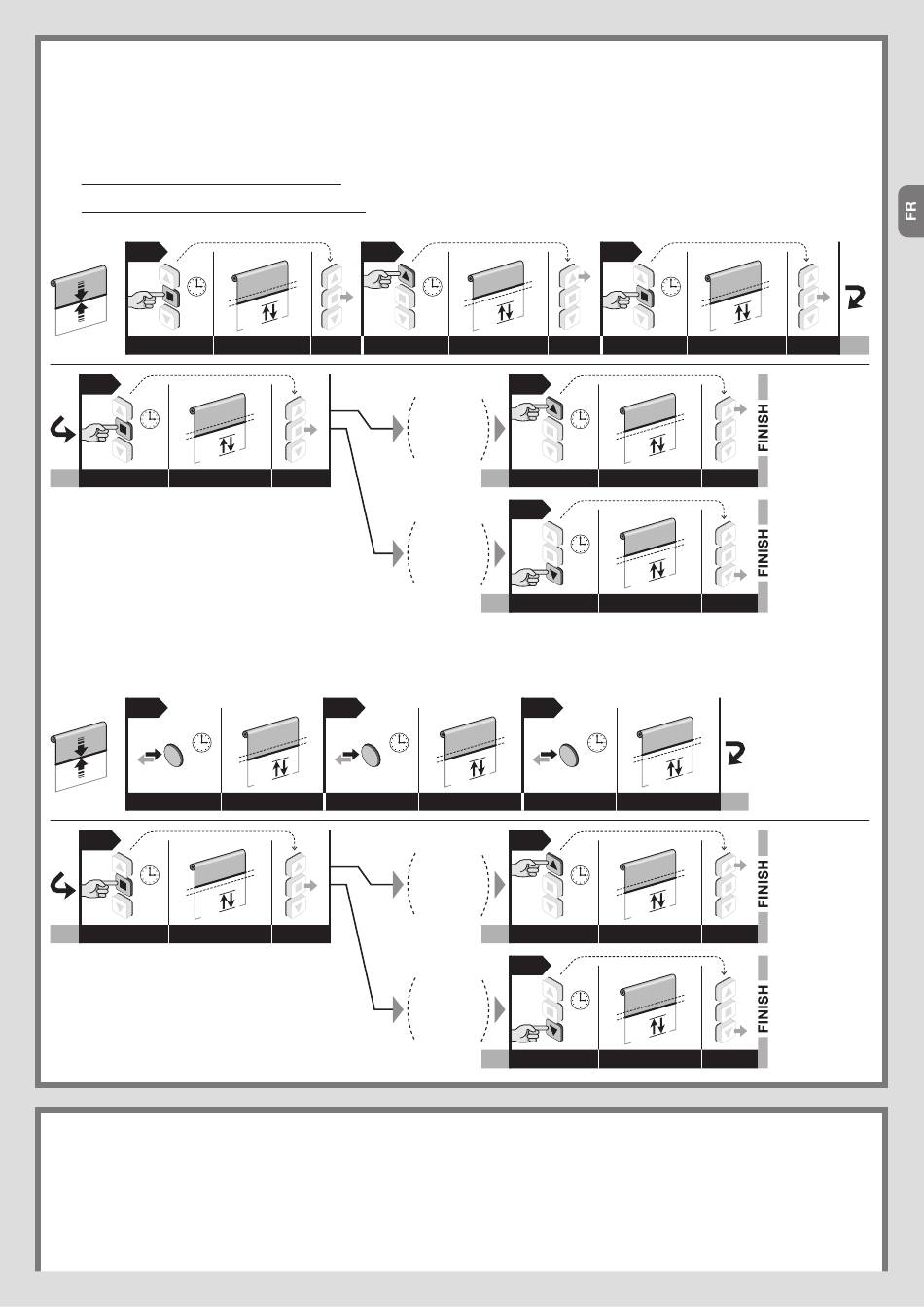 FR

FINISH

FINISH

FINISH

FINISH