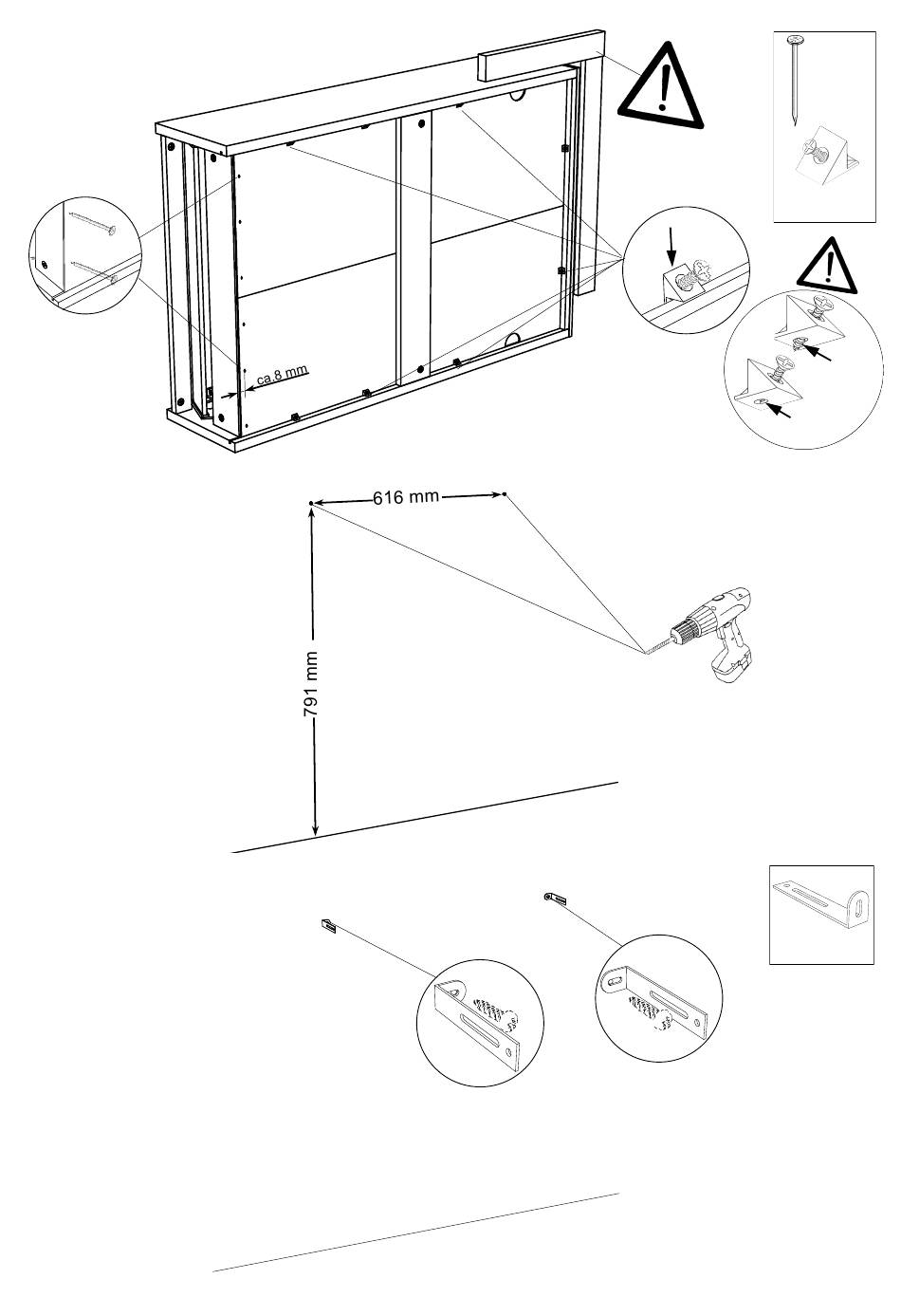 ca.8 mm

616 mm

791 mm