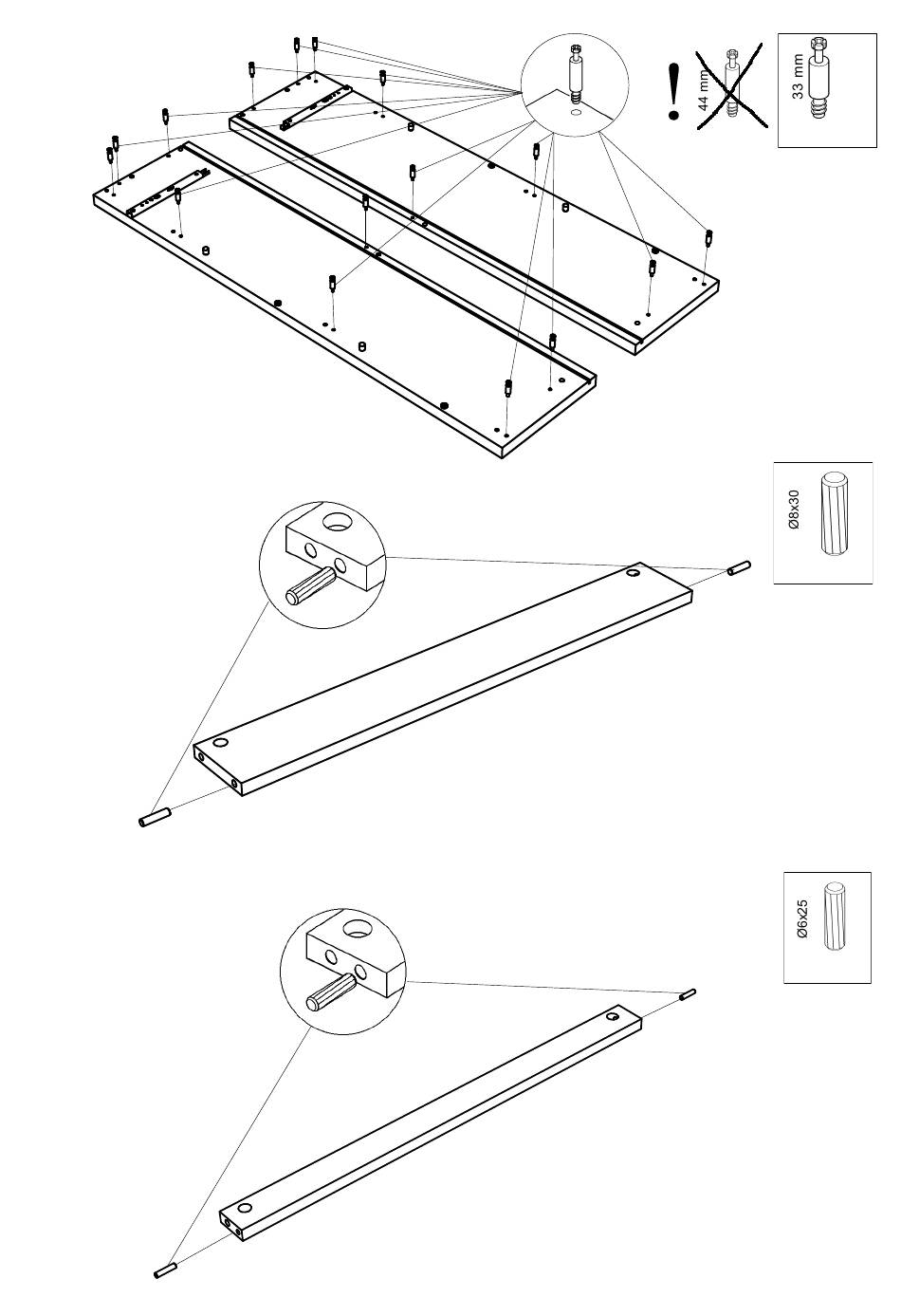 !
44 mm
33 mm
Ø8x30
Ø6x25