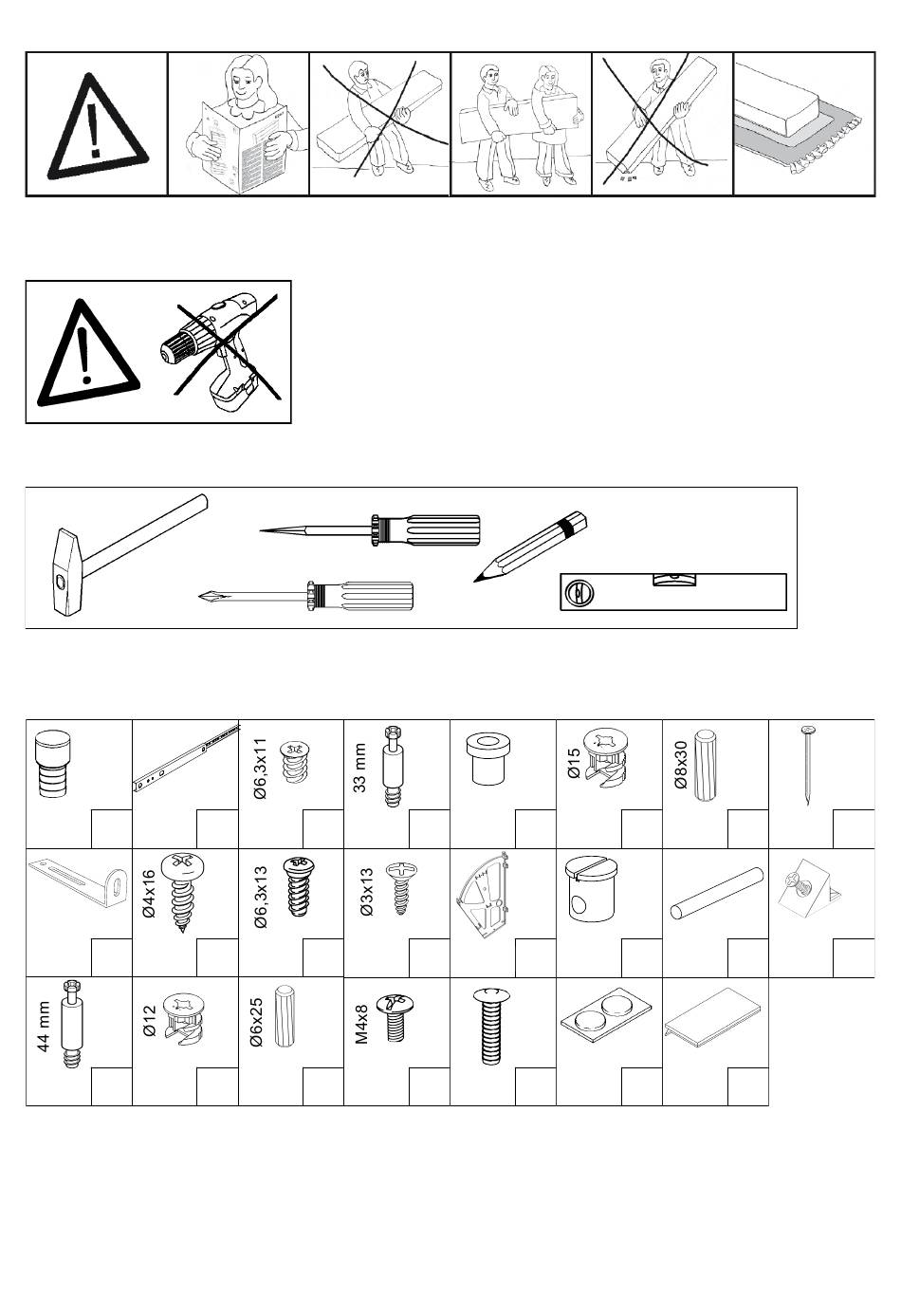 Ø6,3x11

33 mm

Ø15

Ø8x30

Ø4x16

Ø6,3x13

Ø3x13

44 mm

Ø12

Ø6x25

M4x8