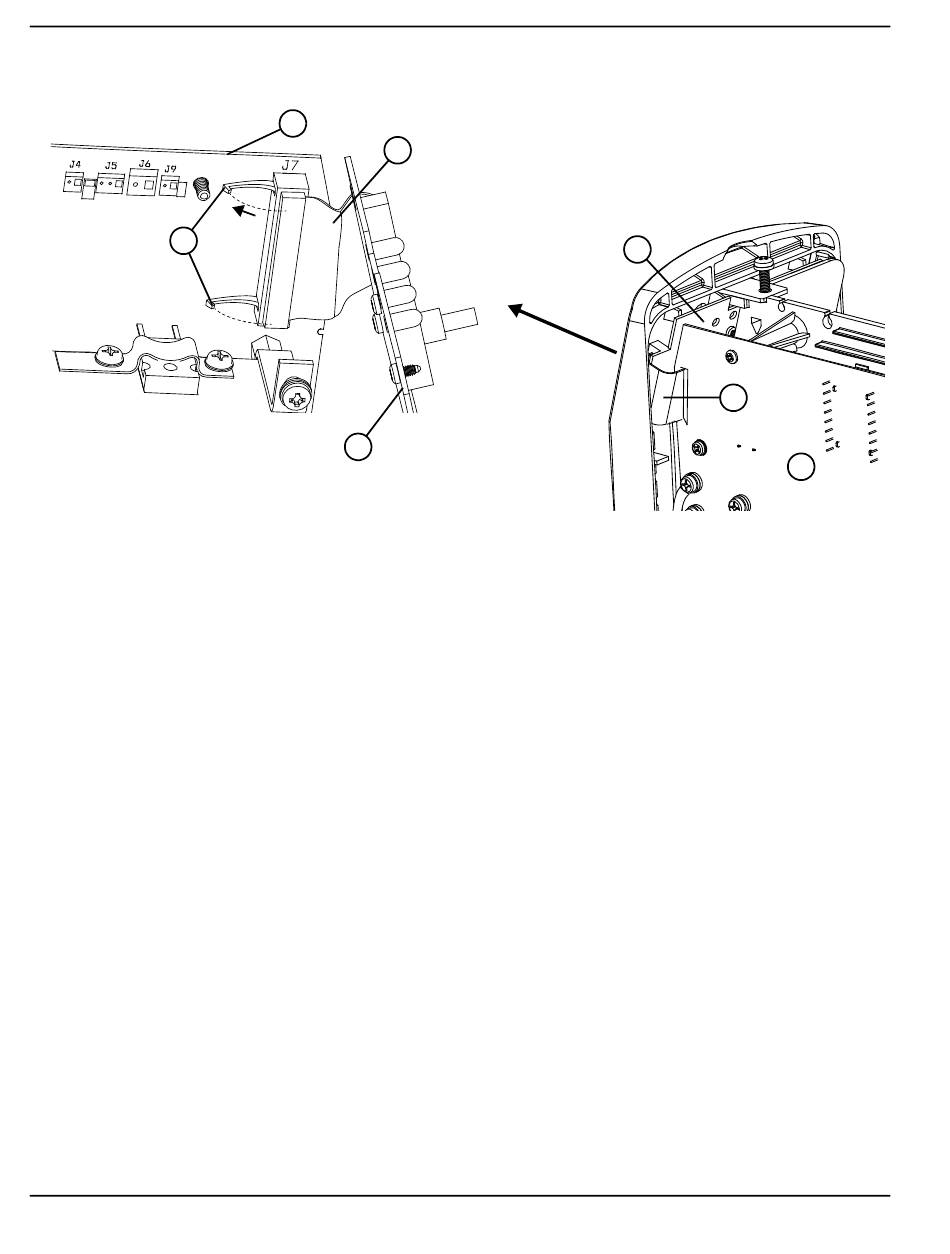 J4 J5 J6 J9 J7