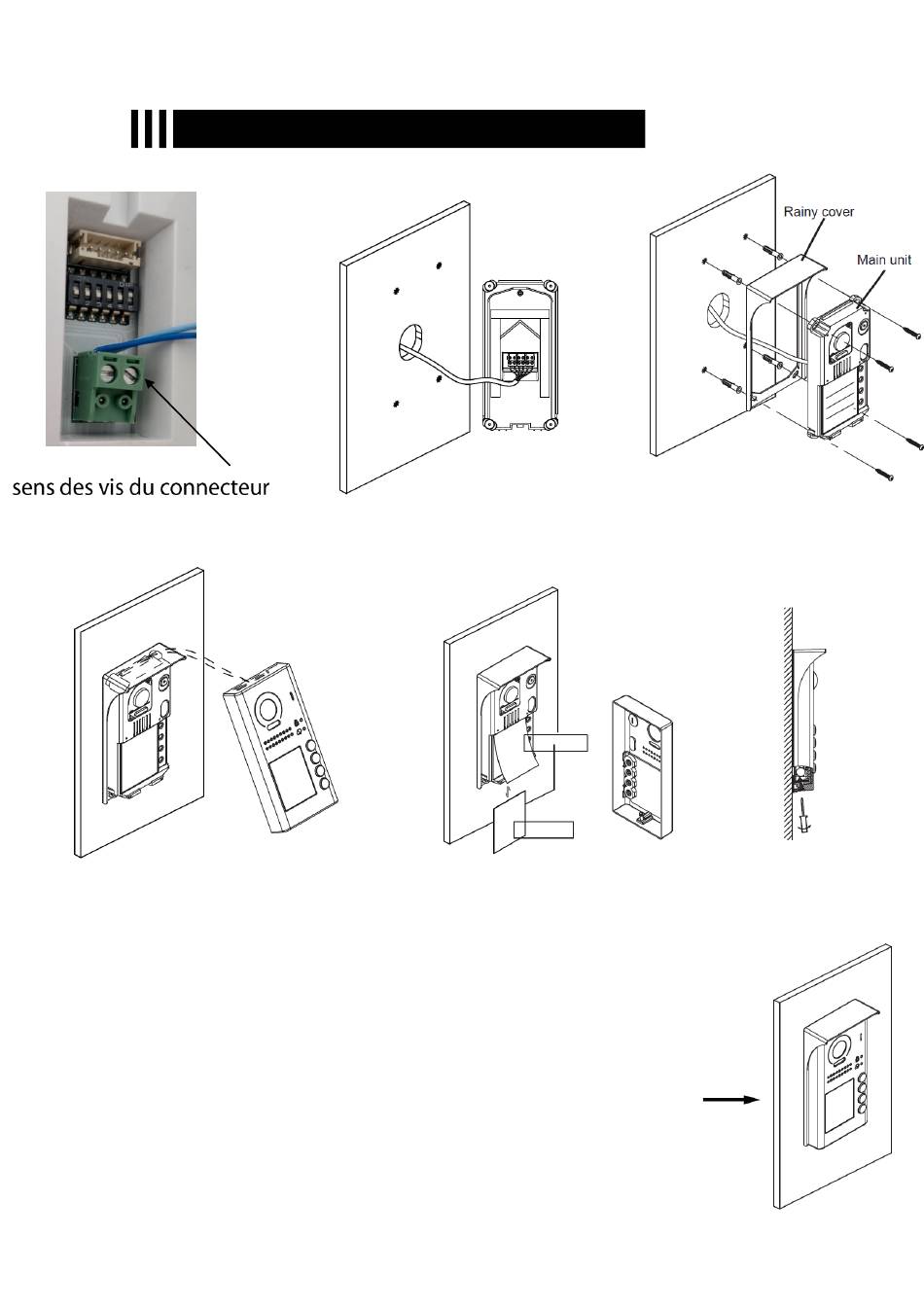 sens des vis du connecteur

Rainy cover

Main unit