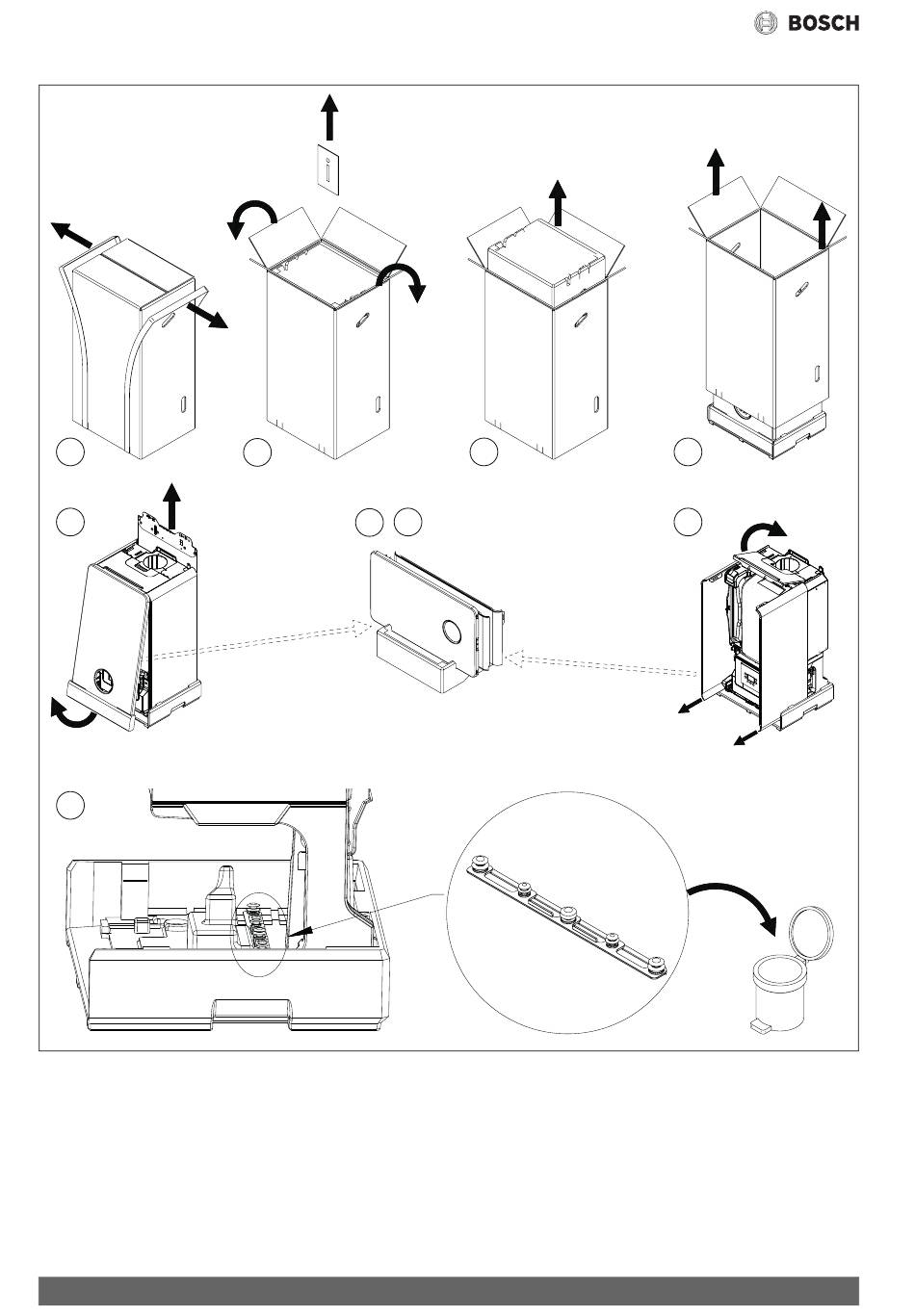 BOSCH

i