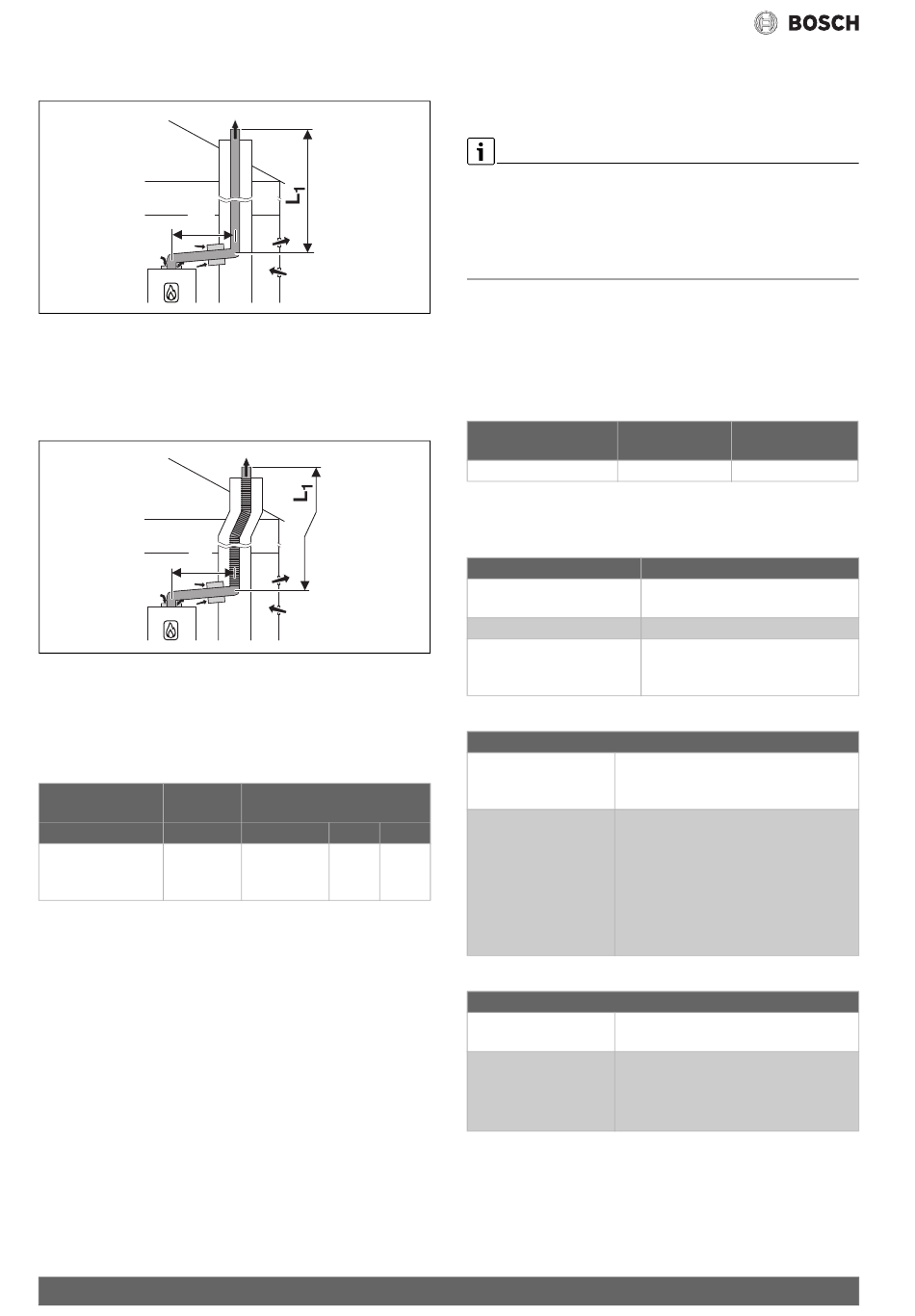 BOSCH

$L_1$

$L_1$