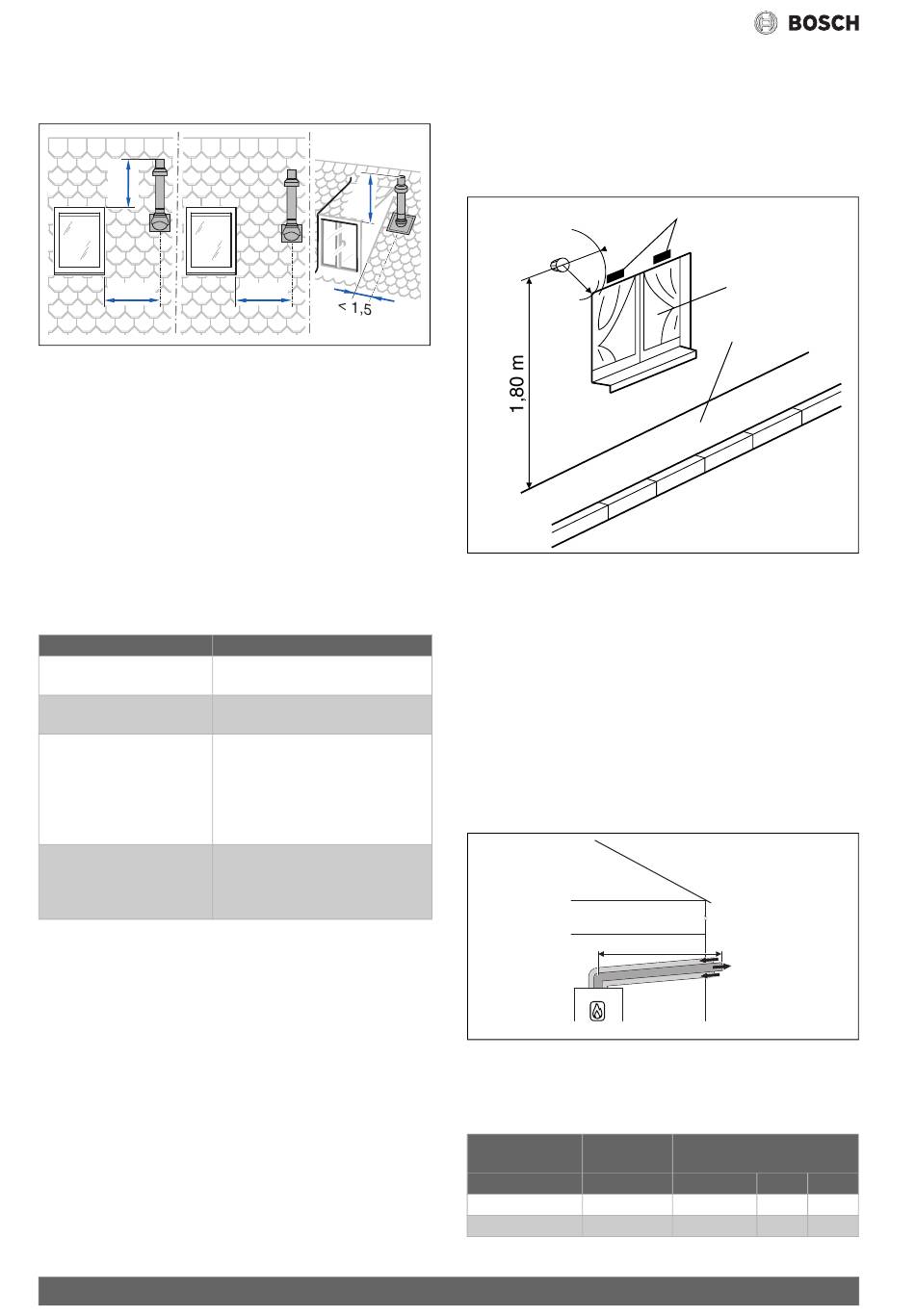 BOSCH

< 1,5

1,80 m