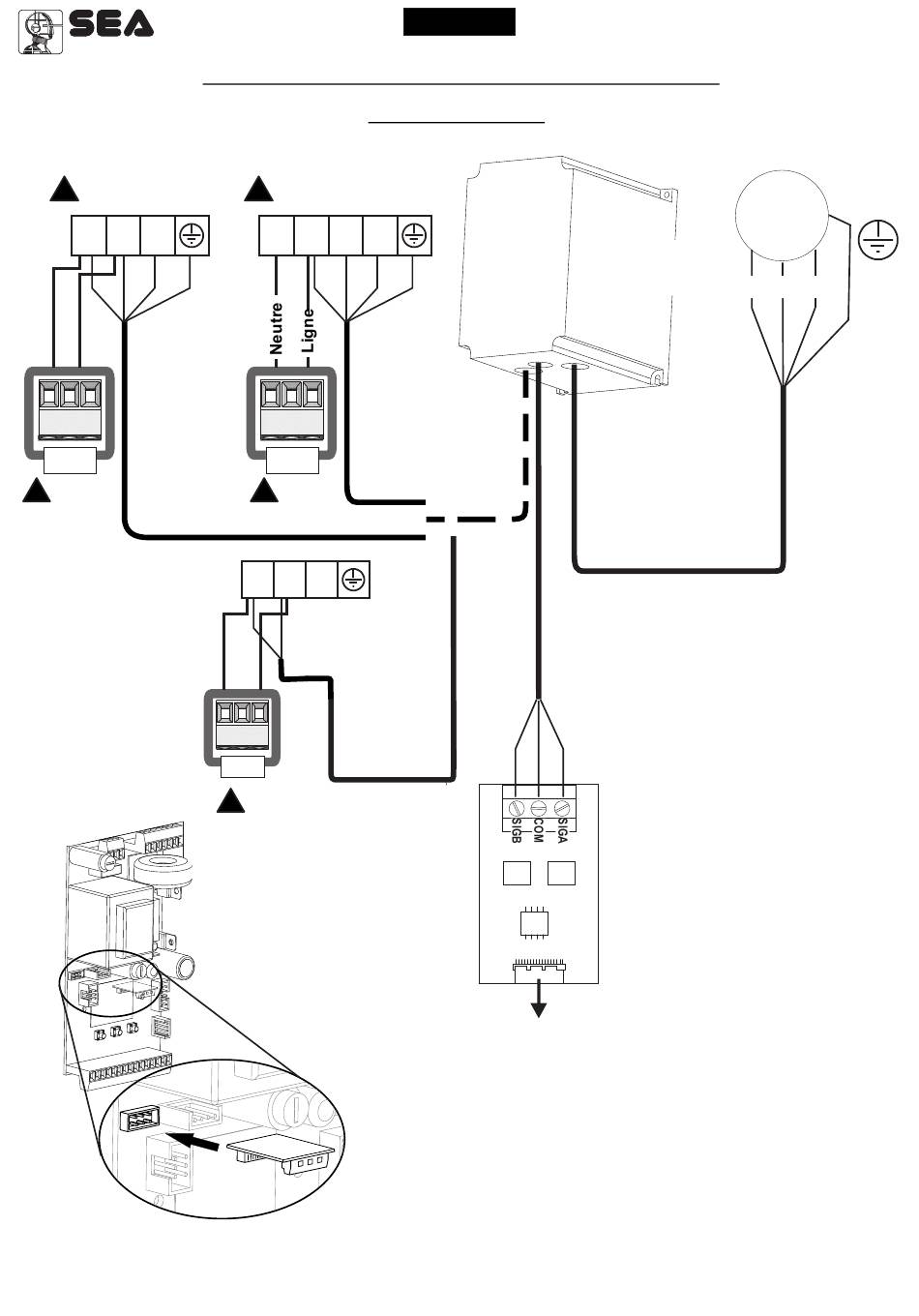 SEA

Neutre
Ligne

SIGB
COM
SIGA