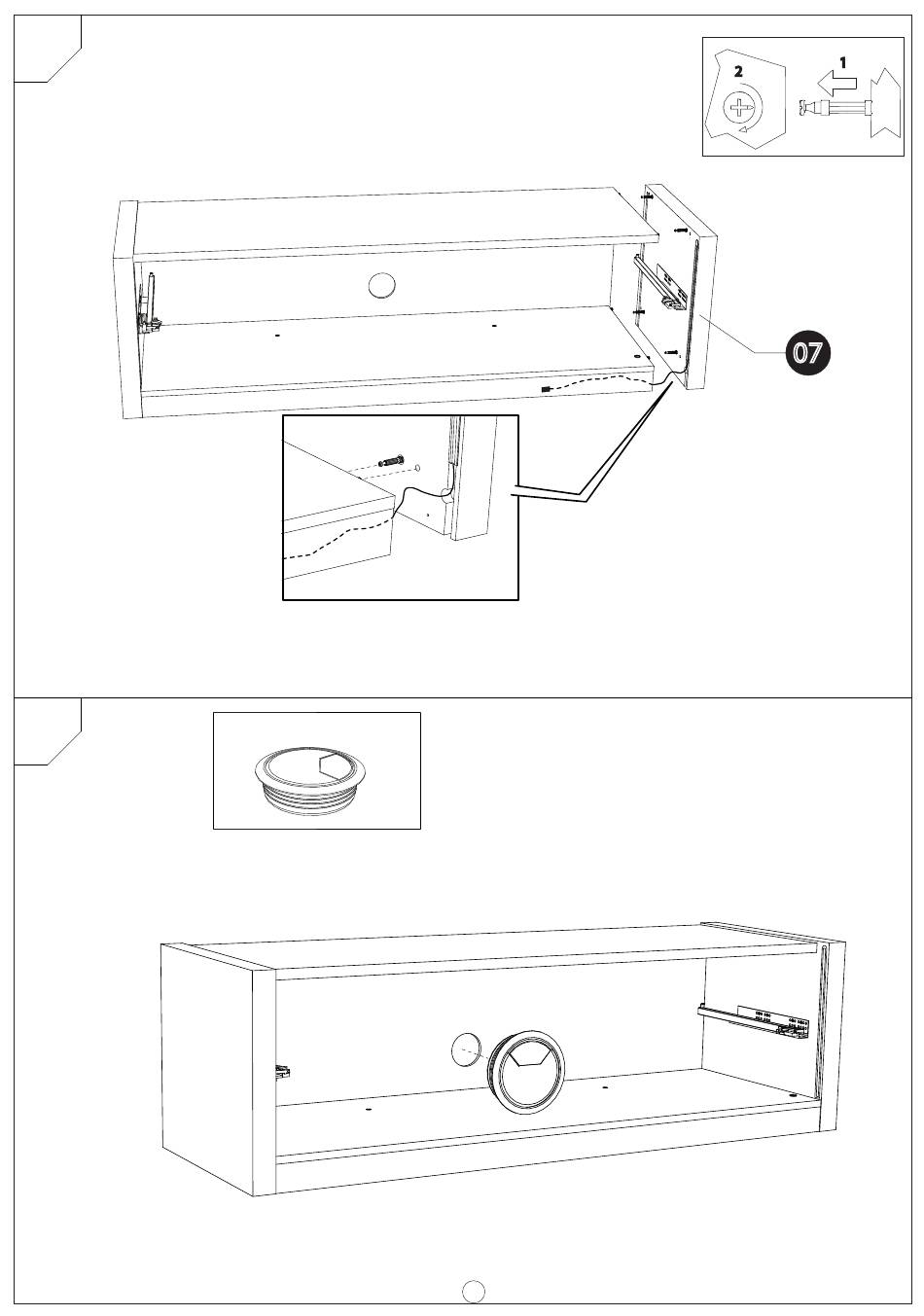 2
1
07