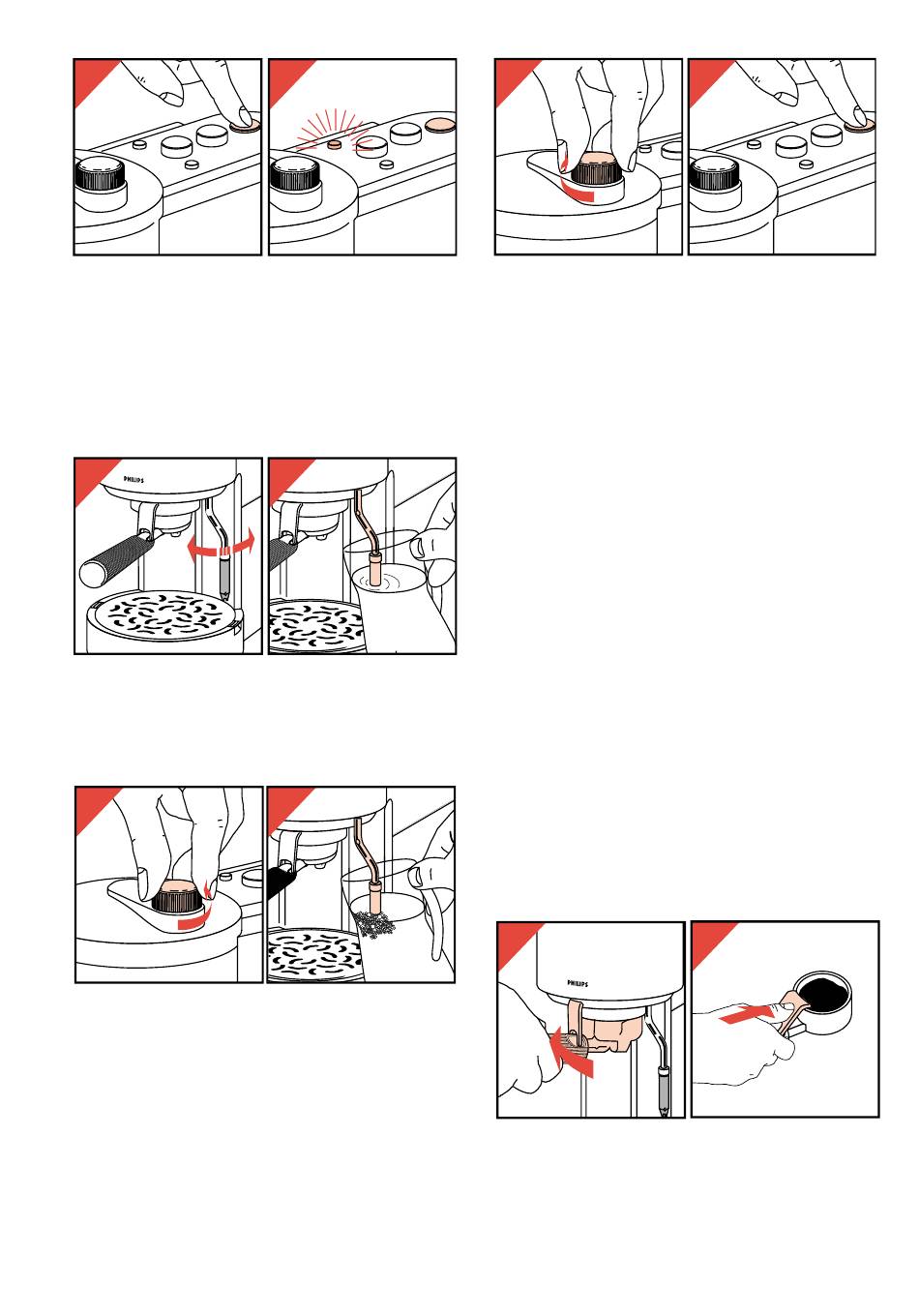 PHILIPS

PHILIPS