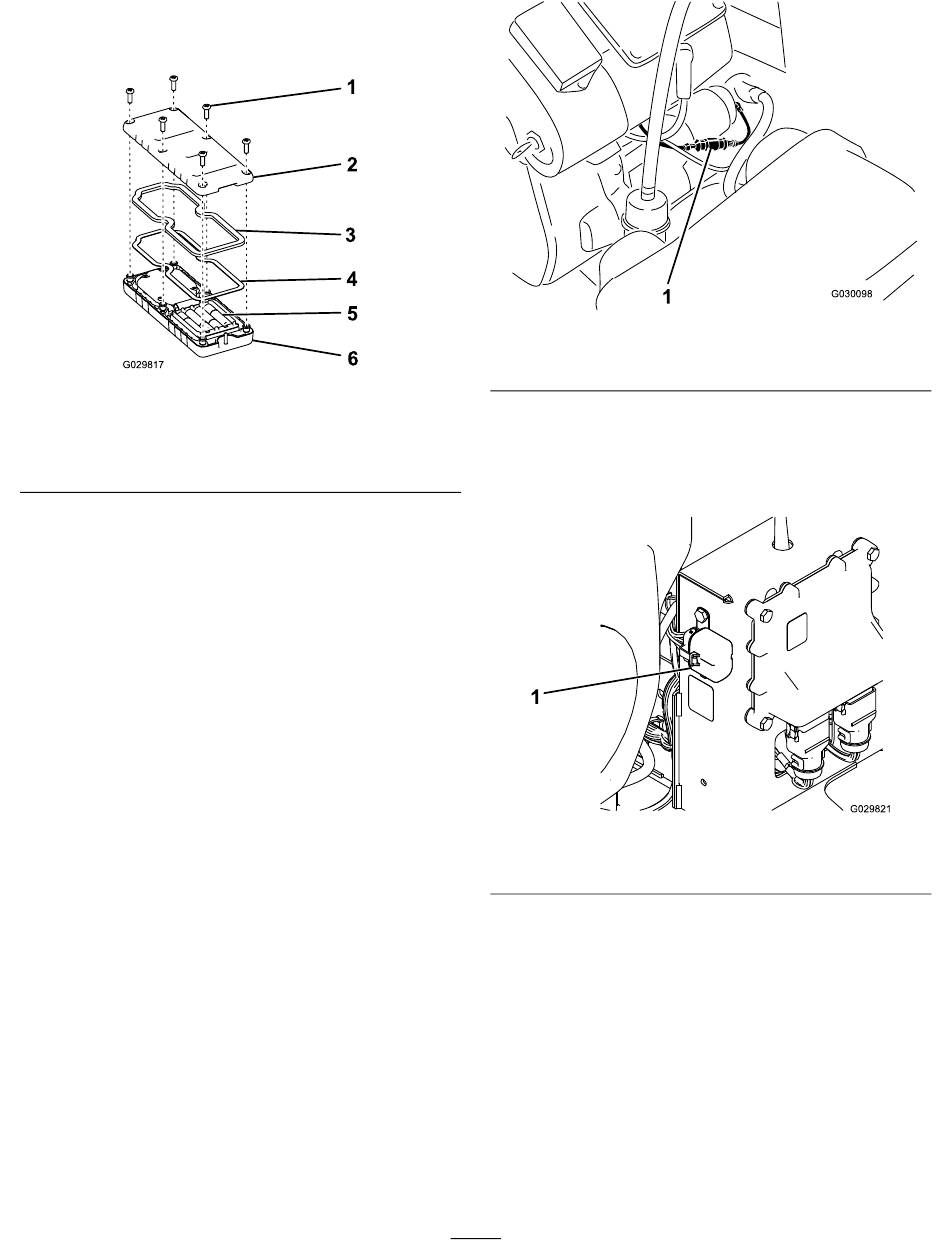 1
2
3
4
5
6
G029817

1
G030098

1
G029821