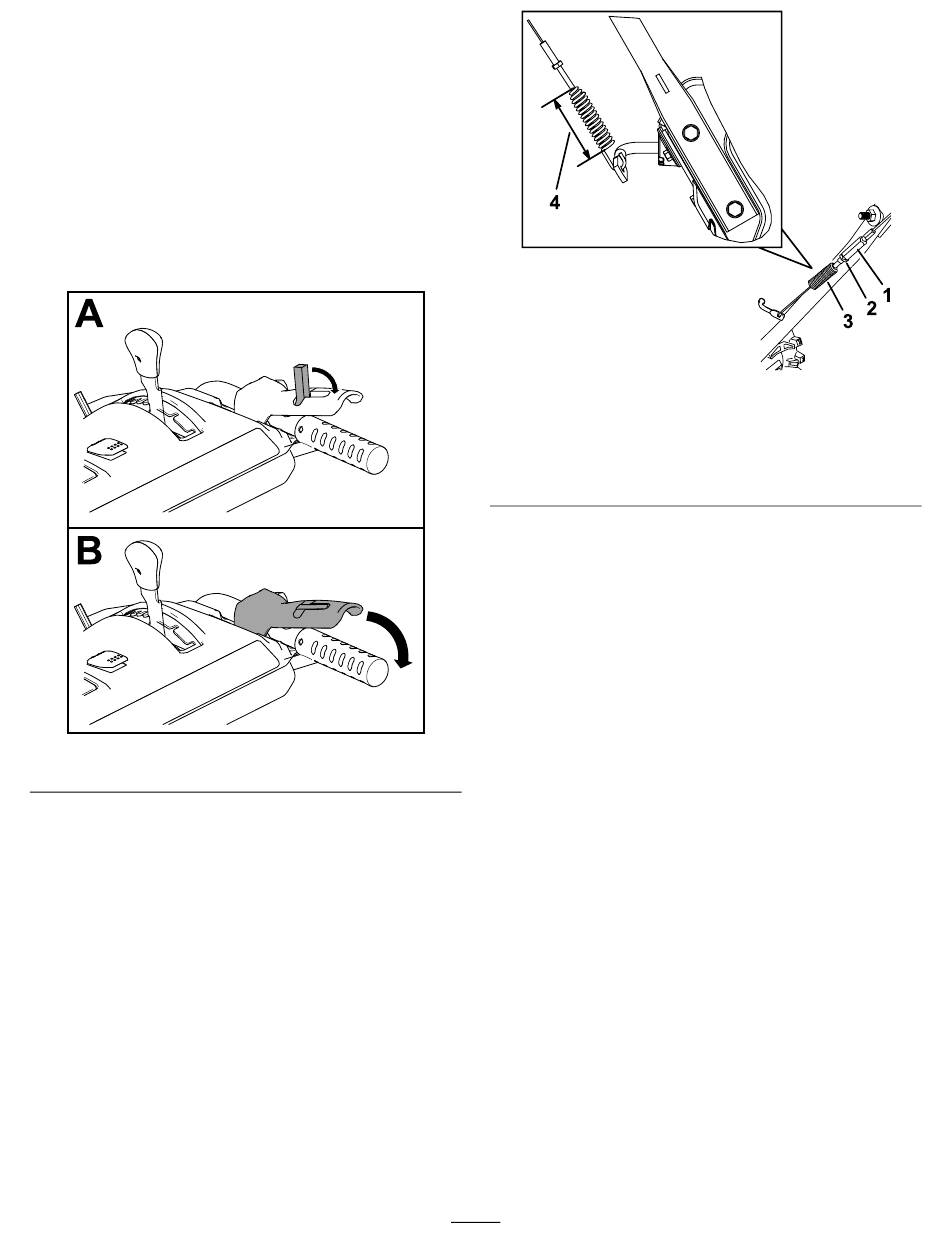 A

B

4

1
2
3