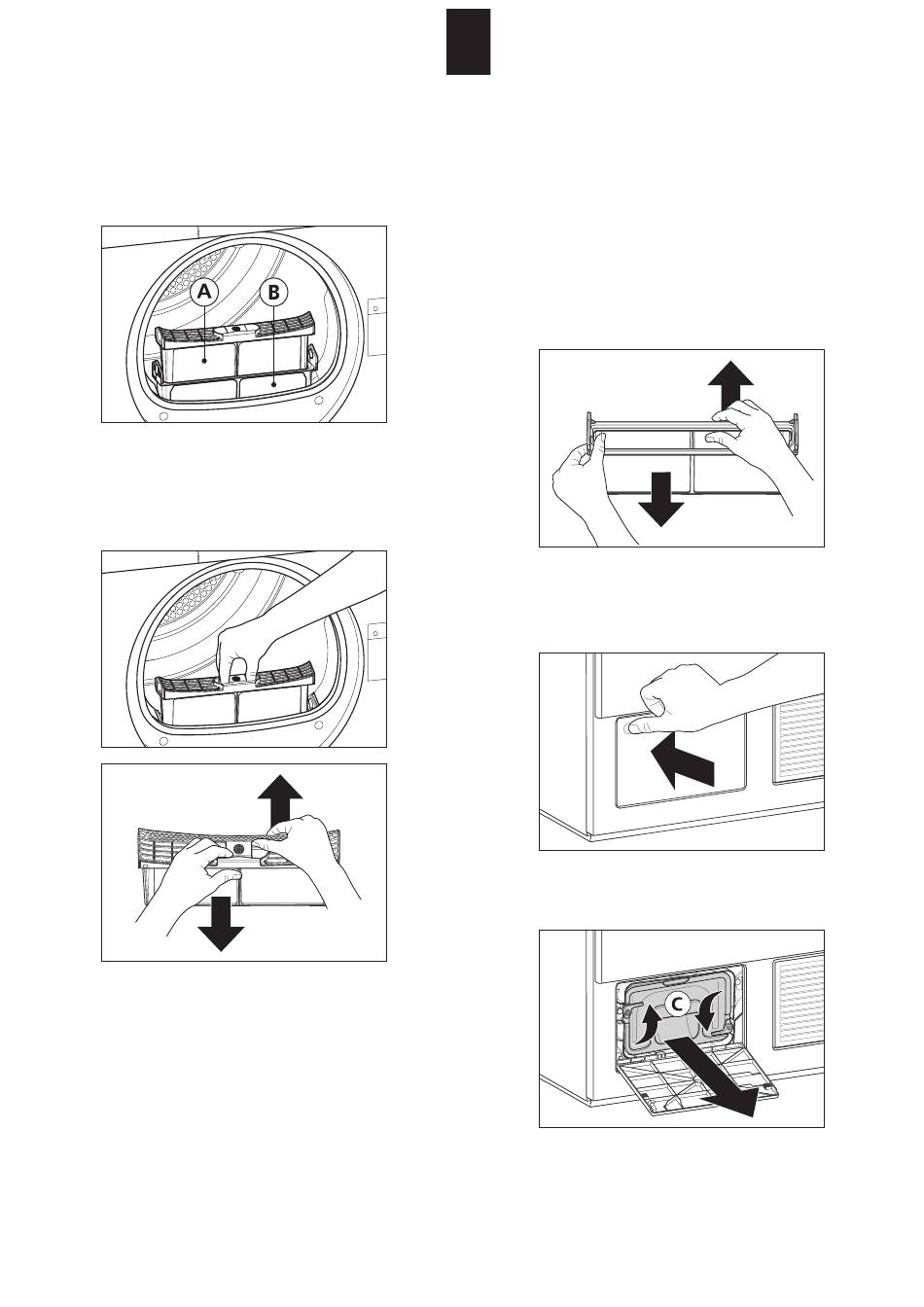 A
B
C