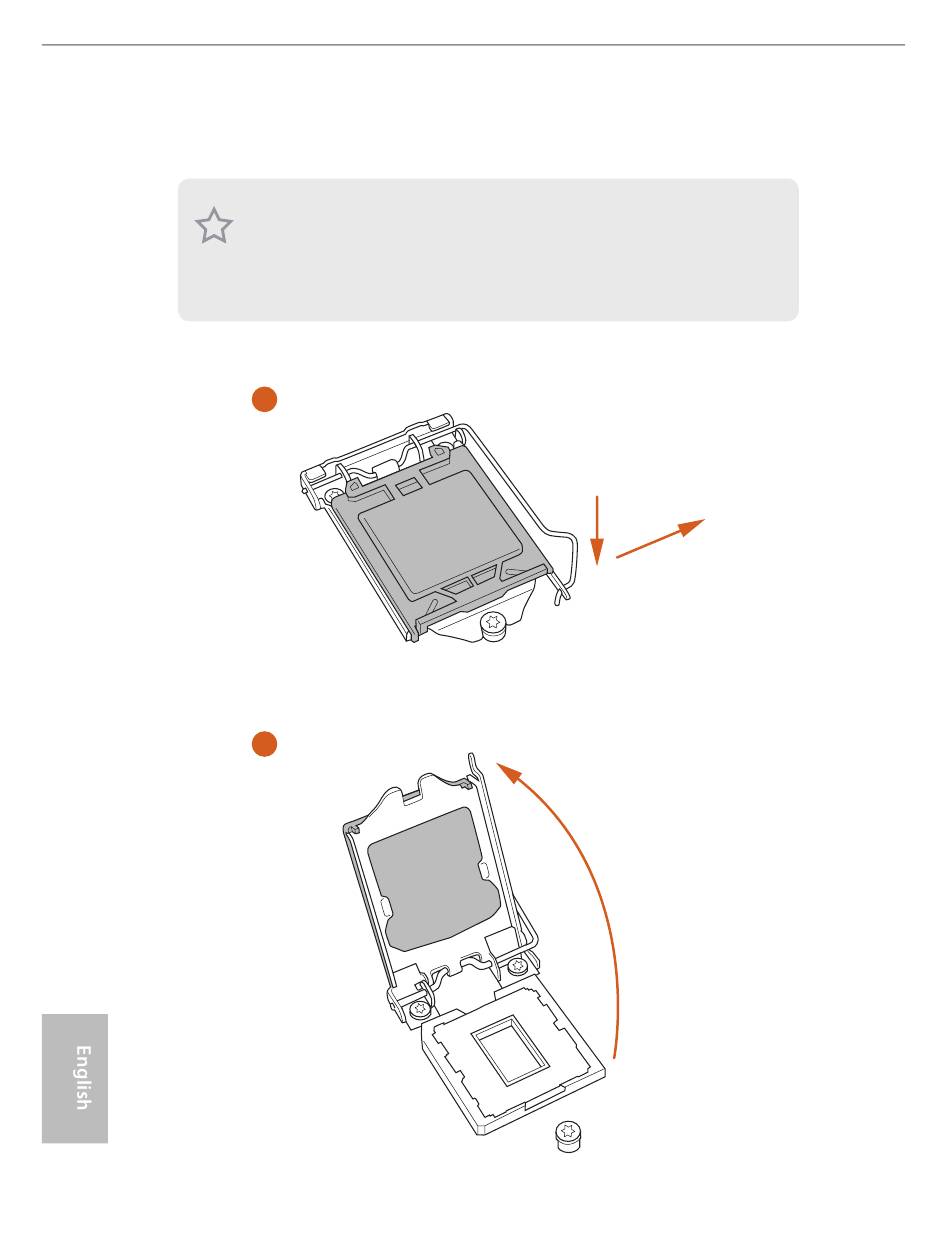 English