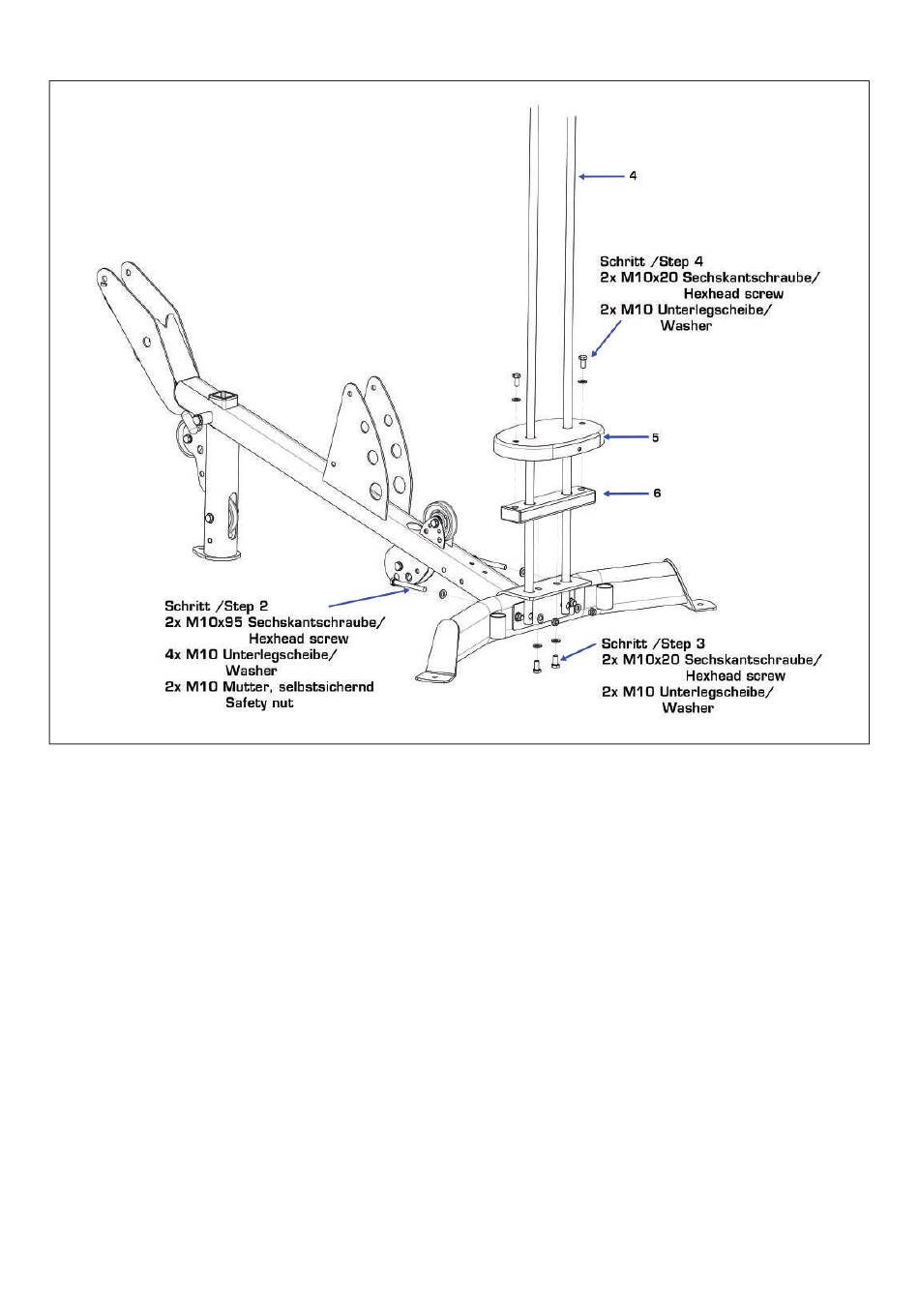 4

Schritt /Step 4
2x M10x20 Sechskantschraube/
Hexhead screw
2x M10 Unterlegscheibe/
Washer

5

6

Schritt /Step 2
2x M10x95 Sechskantschraube/
Hexhead screw
4x M10 Unterlegscheibe/
Washer
2x M10 Mutter, selbstsichernd
Safety nut

Schritt /Step 3
2x M10x20 Sechskantschraube/
Hexhead screw
2x M10 Unterlegscheibe/
Washer