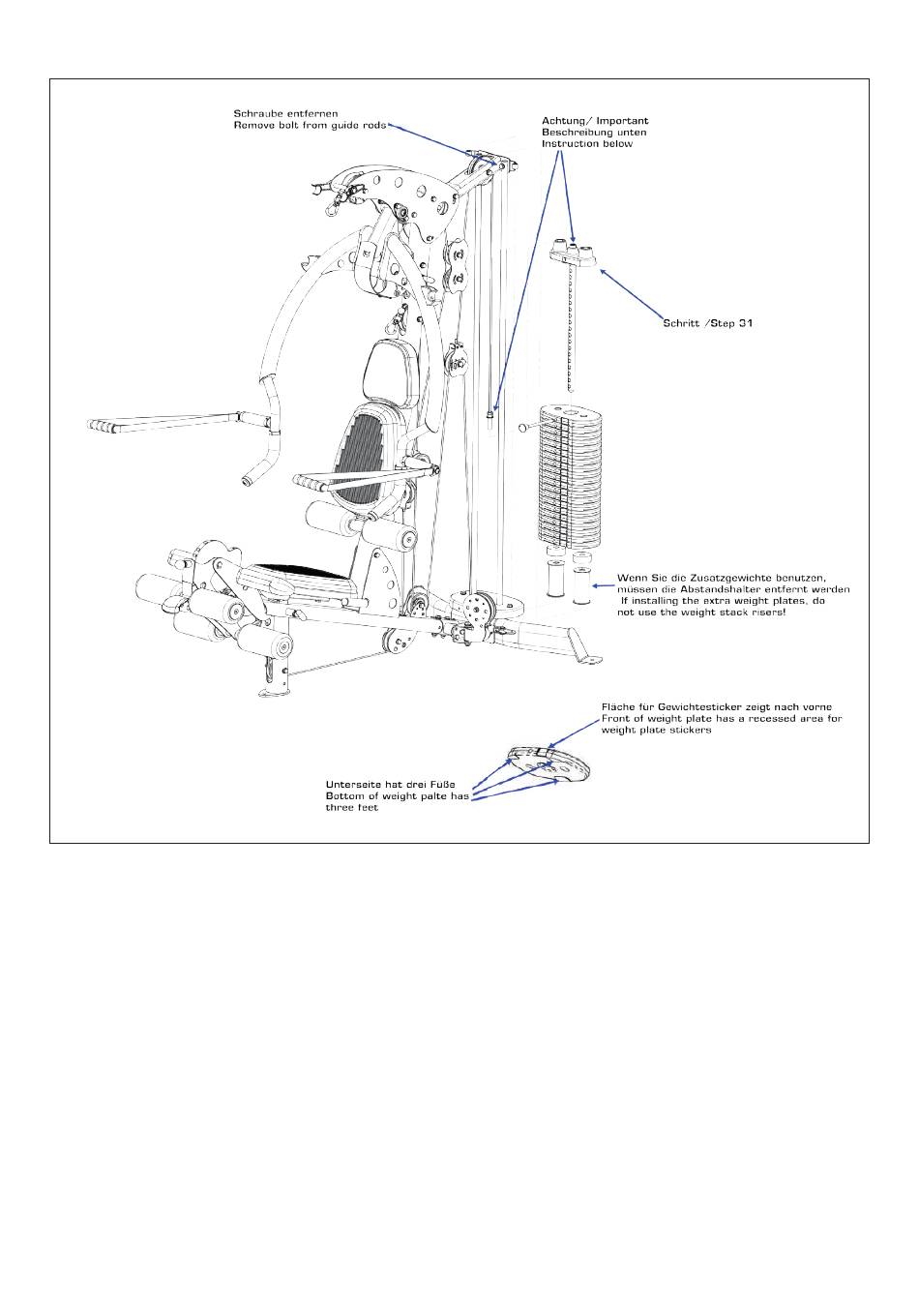 Schraube entfernen
Remove bolt from guide rods

Achtung/ Important
Beschreibung unten
Instruction below

Schritt /Step 31

Wenn Sie die Zusatzgewichte benutzen, müssen die Abstandshalter entfernt werden
If installing the extra weight plates, do not use the weight stack risers!

Fläche für Gewichtesticker zeigt nach vorne
Front of weight plate has a recessed area for weight plate stickers

Unterseite hat drei Füße
Bottom of weight palte has three feet