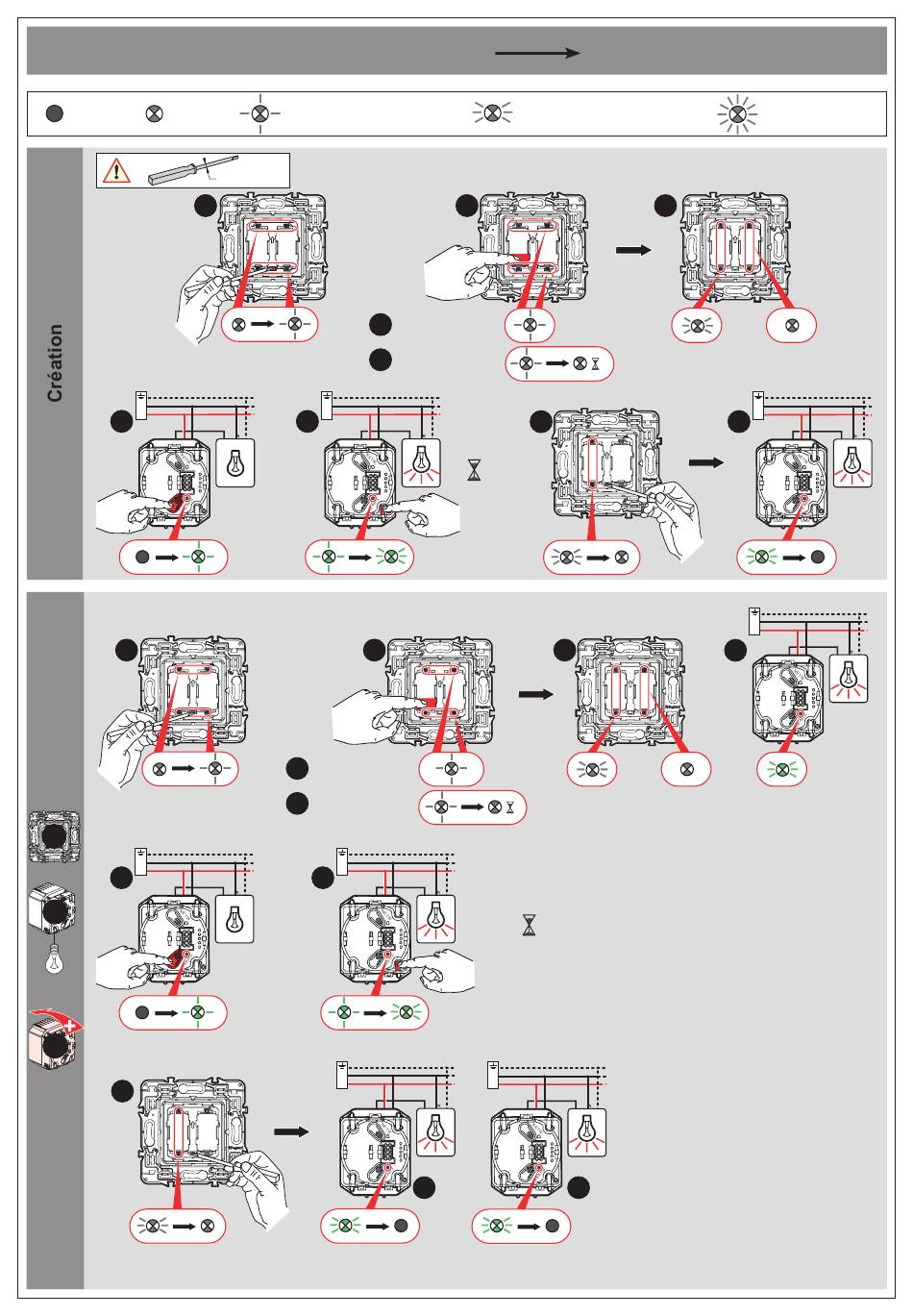 Création