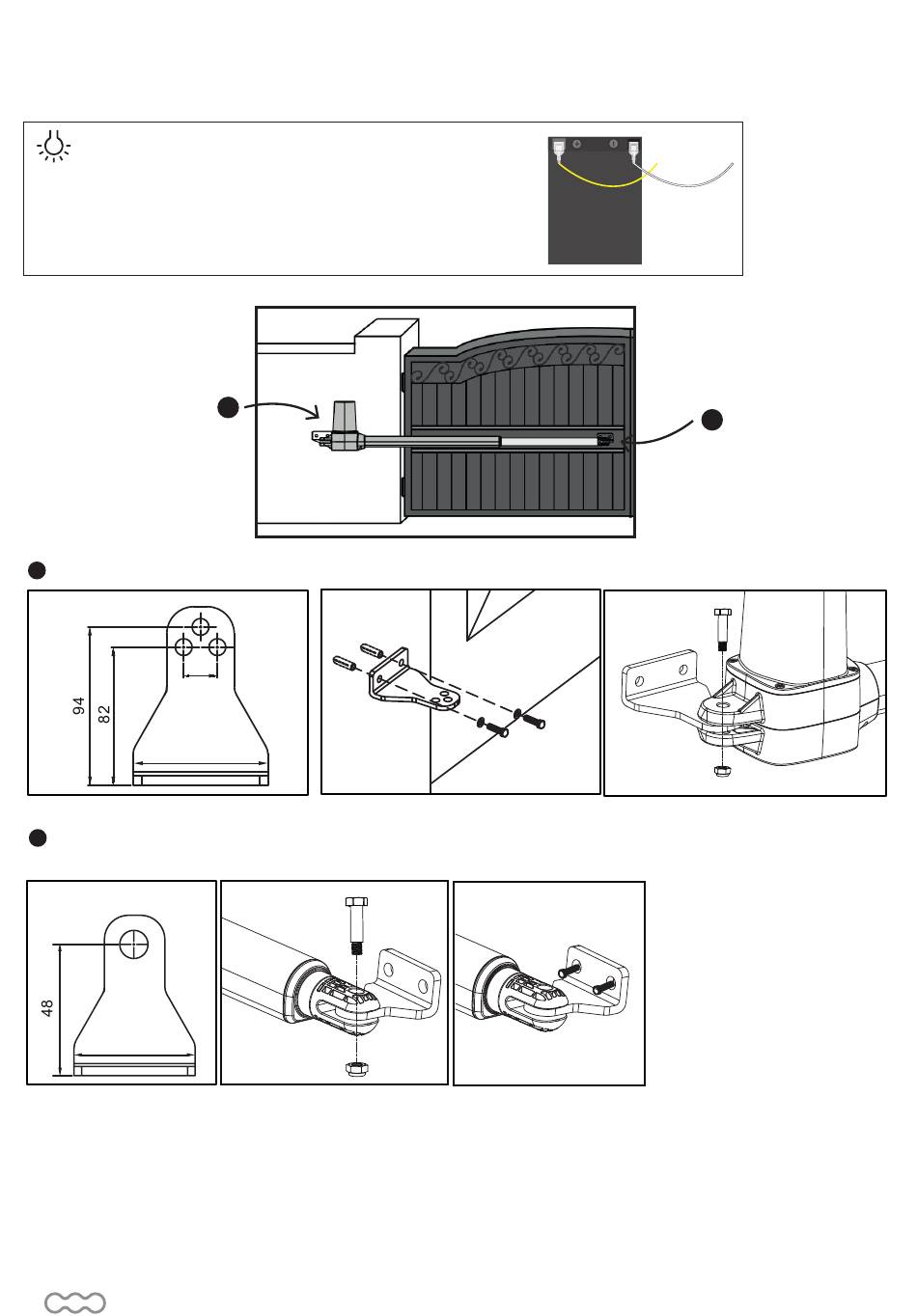 94

82

48