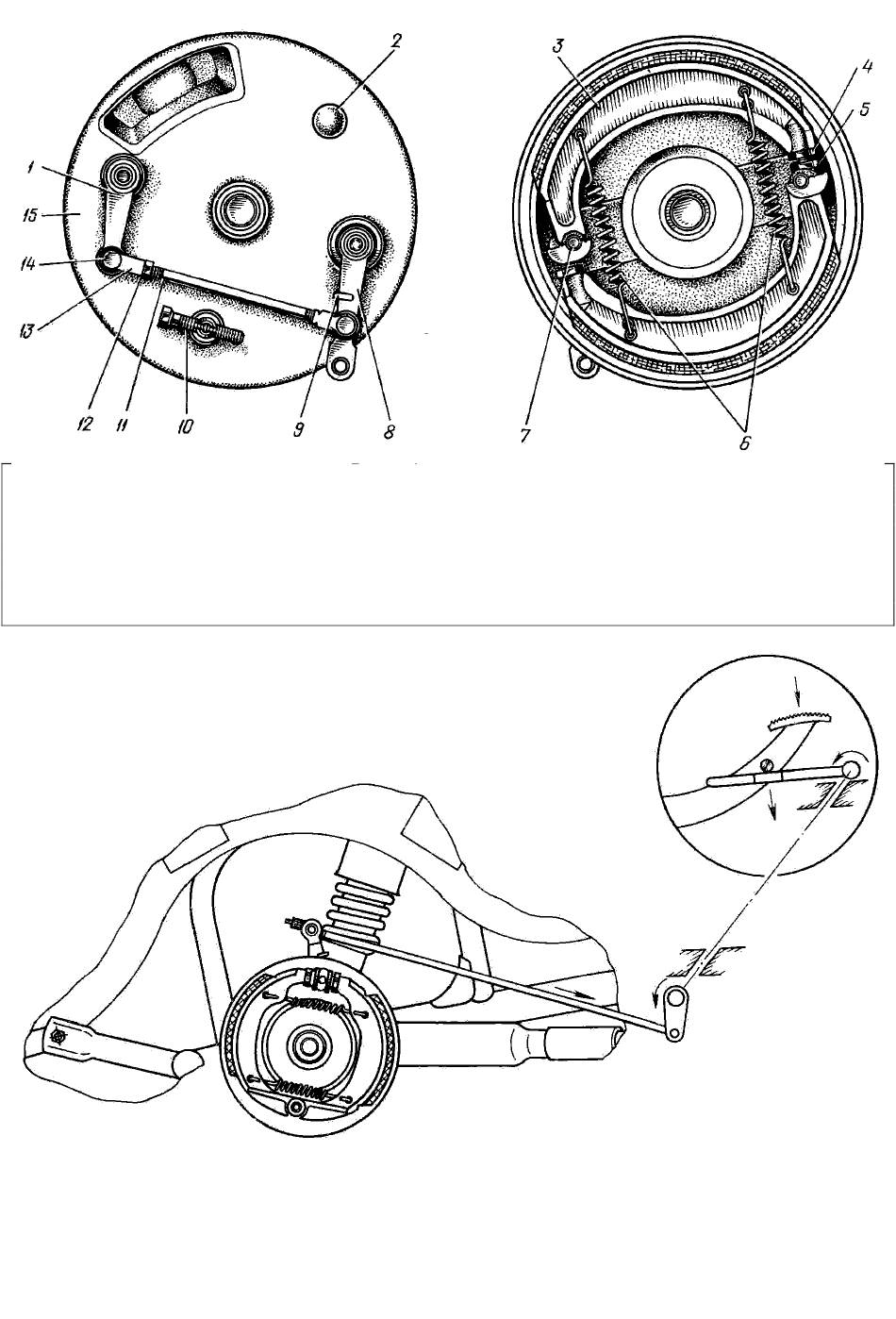 2
1
15
14
13
12
11
10
9
8
3
4
5
7
6