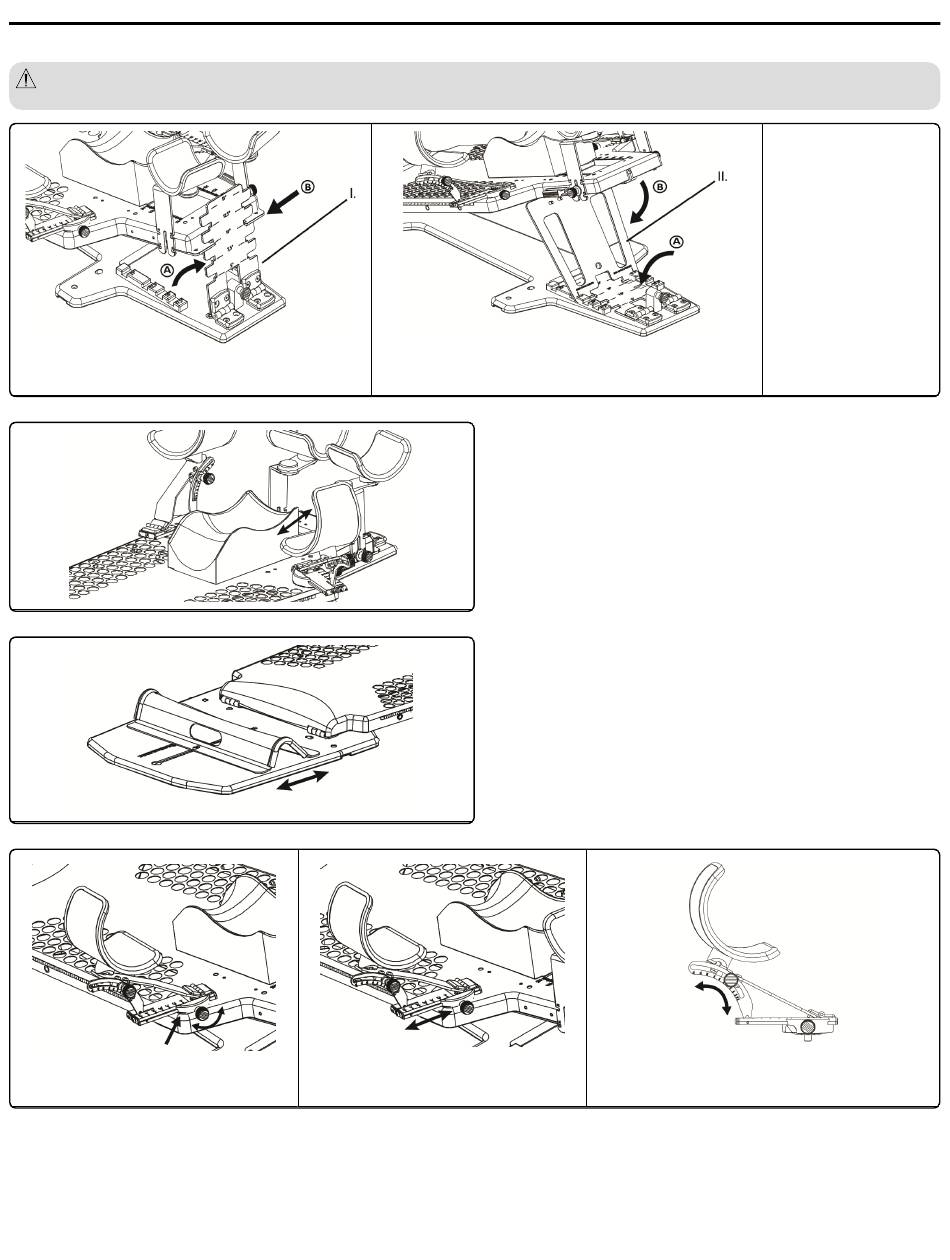 B
I.
A

B
II.
A