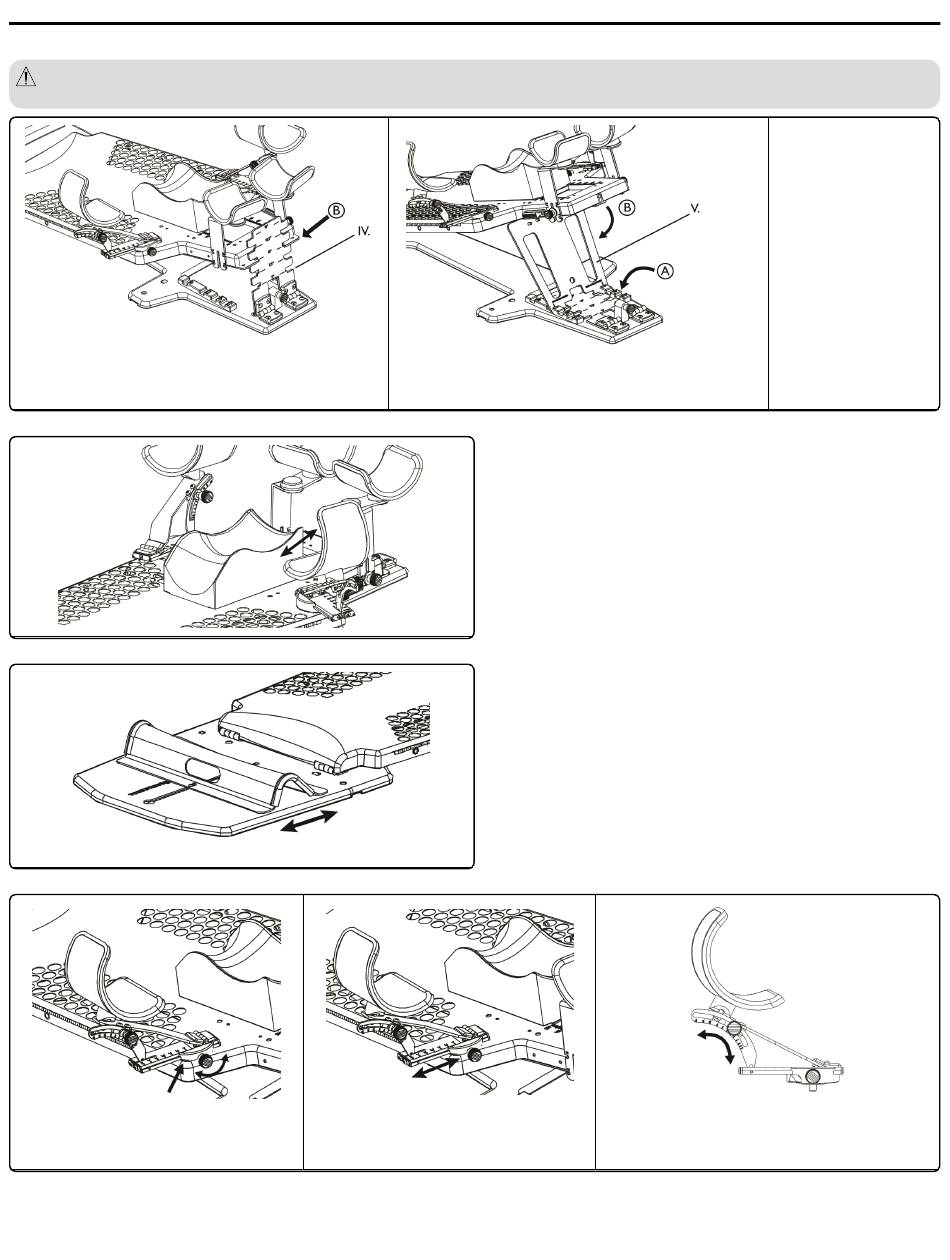 B
IV.

B
V.
A