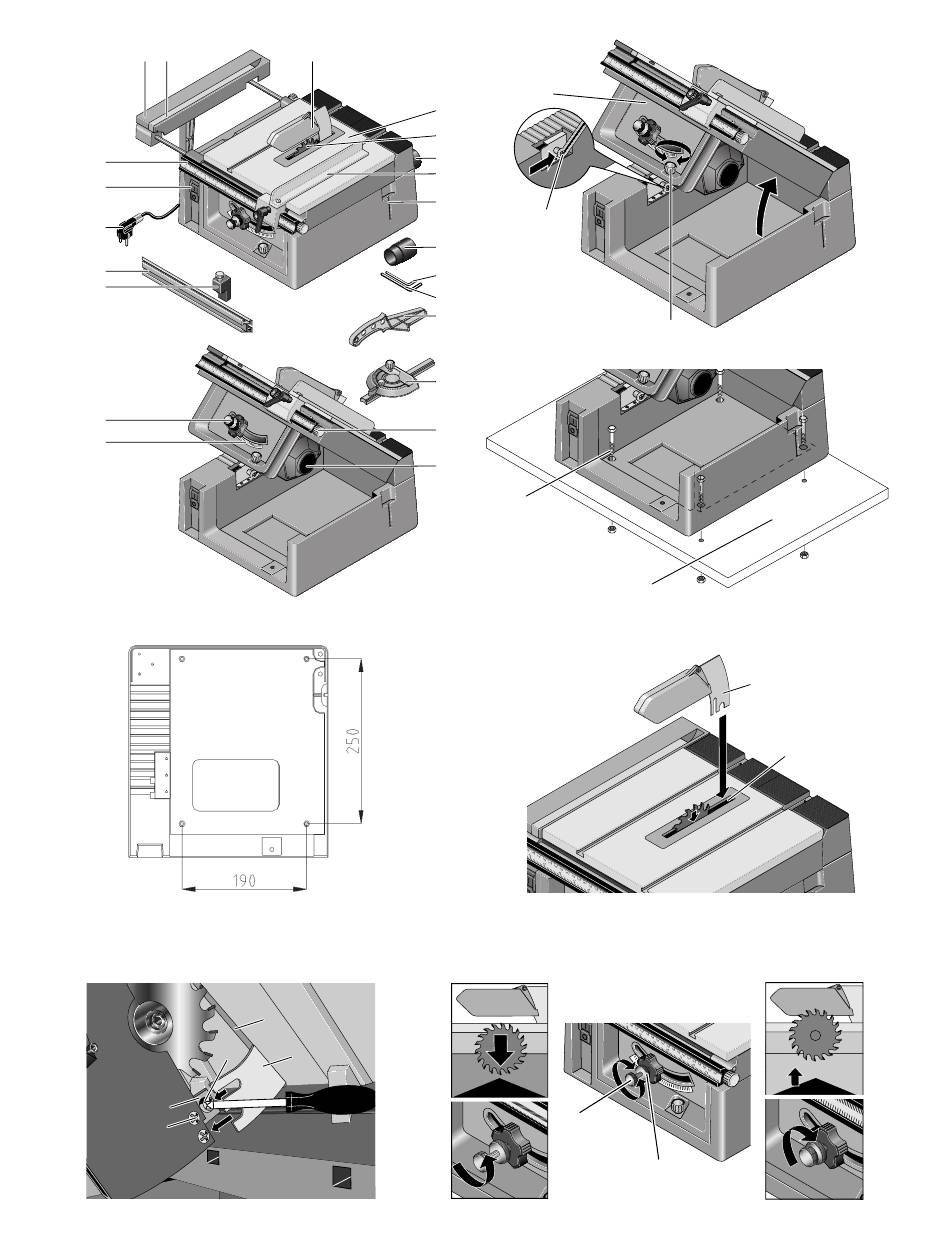 250

190