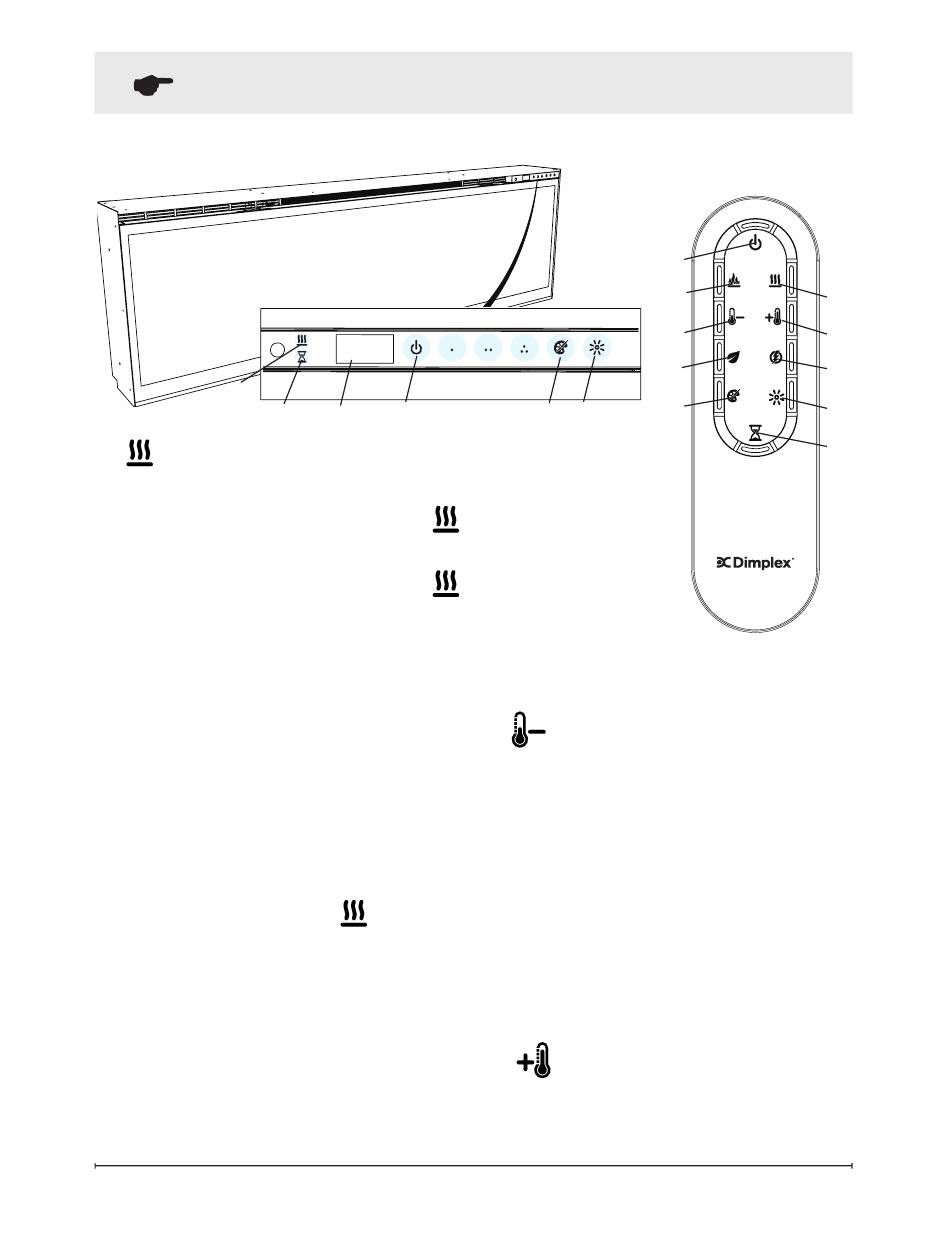 Dimplex