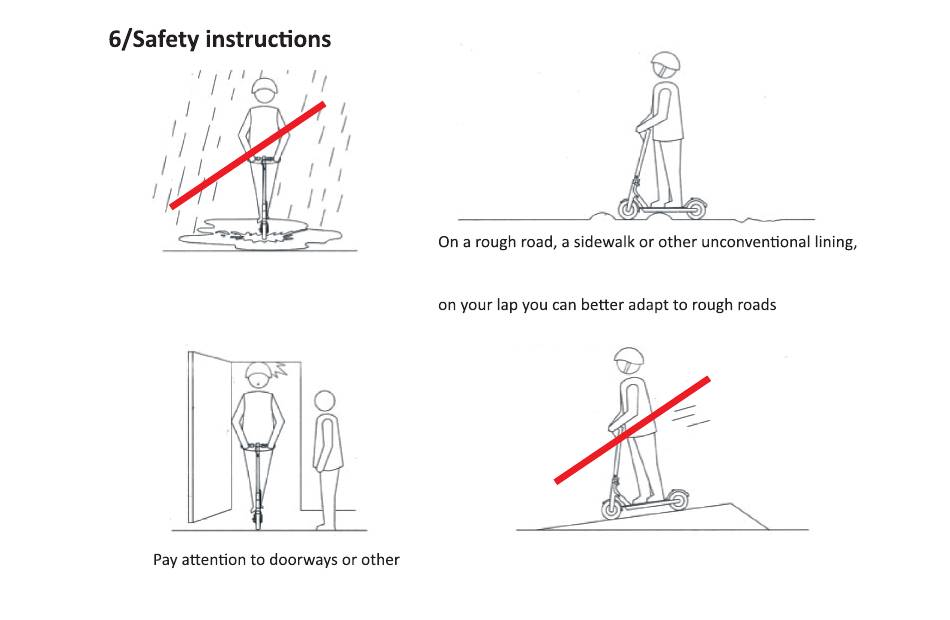 6/Safety instructions

On a rough road, a sidewalk or other unconventional lining,

on your lap you can better adapt to rough roads

Pay attention to doorways or other