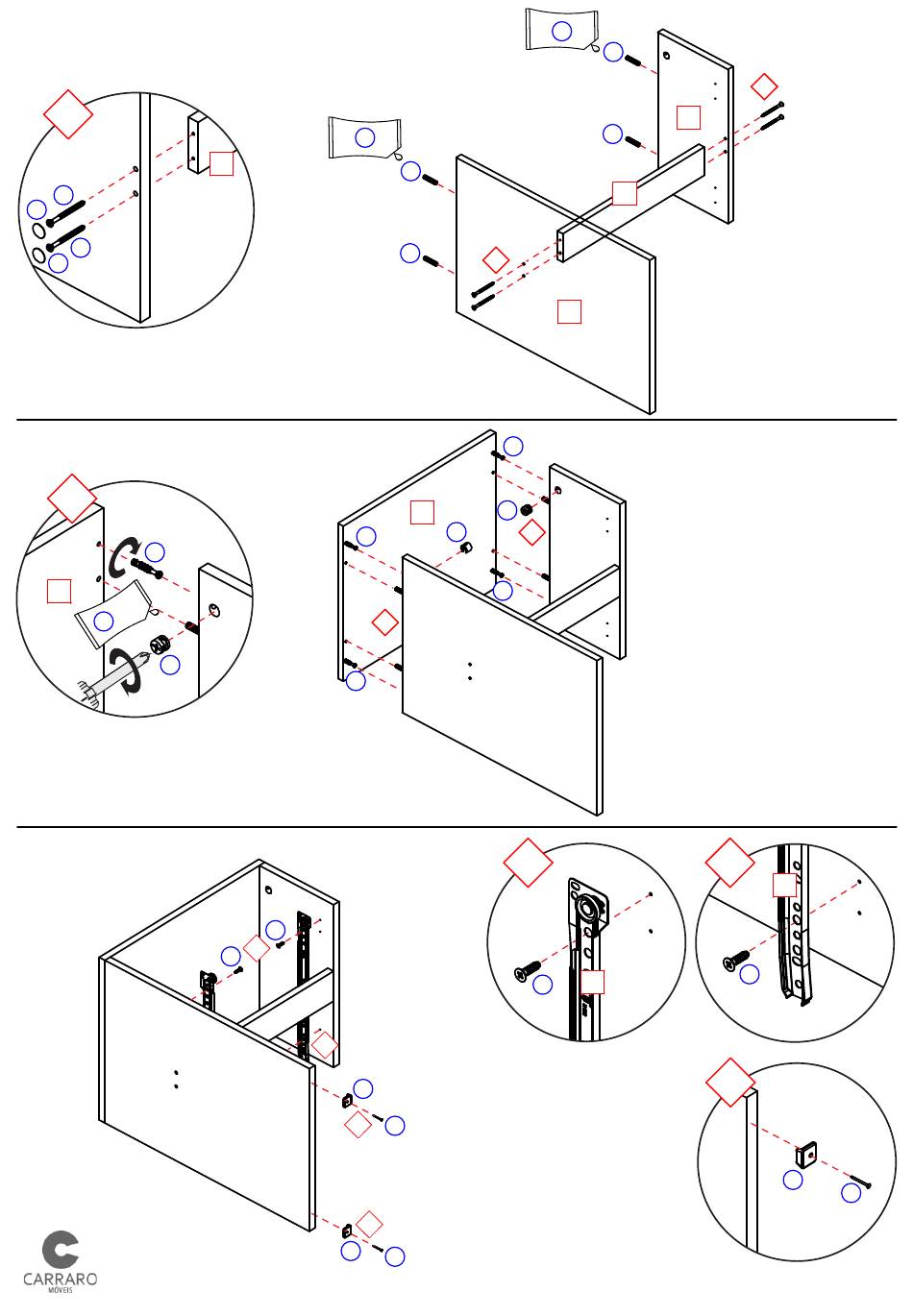 CARRARO
MÓVEIS