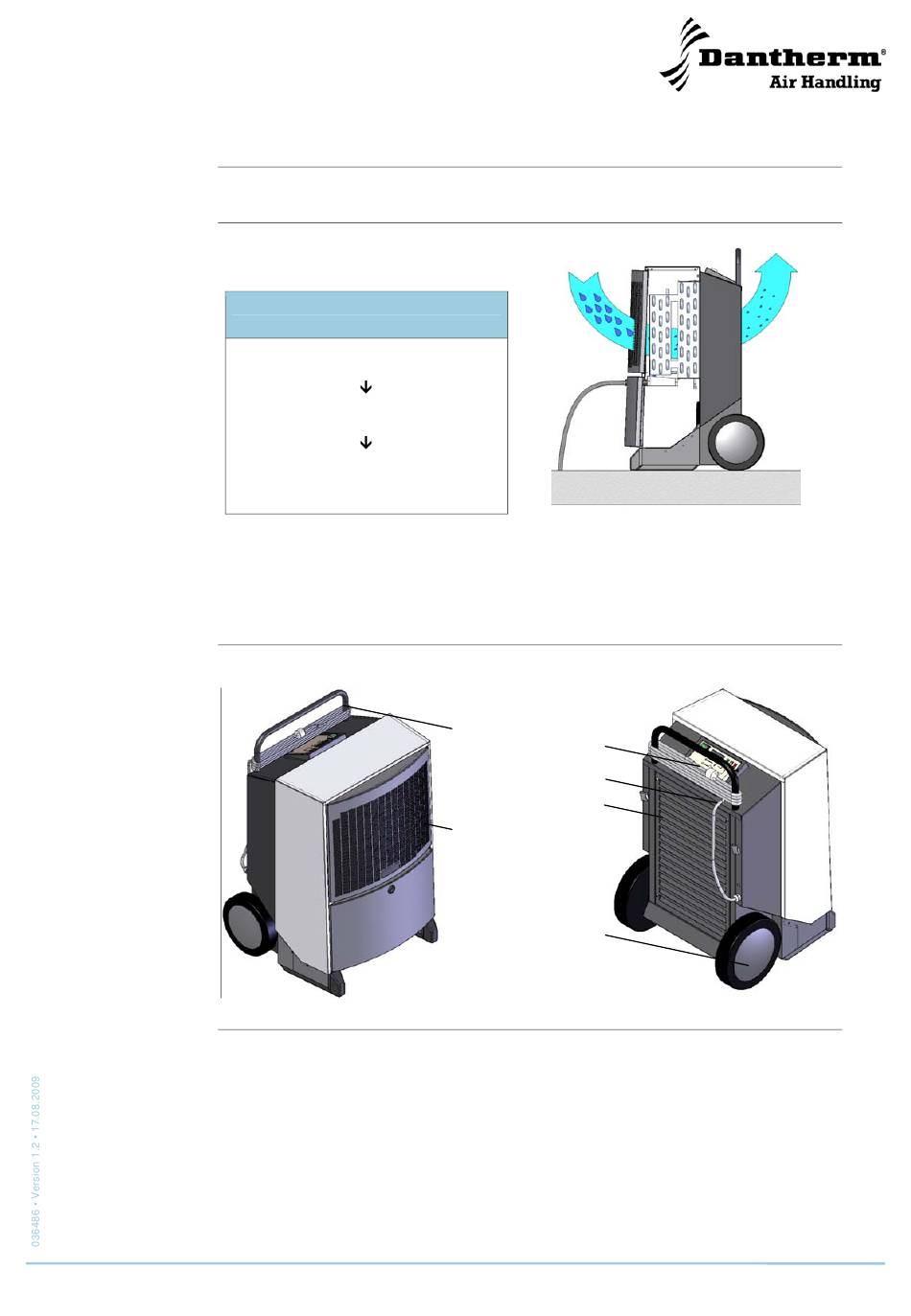 Dantherm®
Air Handling

036486 • Version 1.2 • 17.08.2009