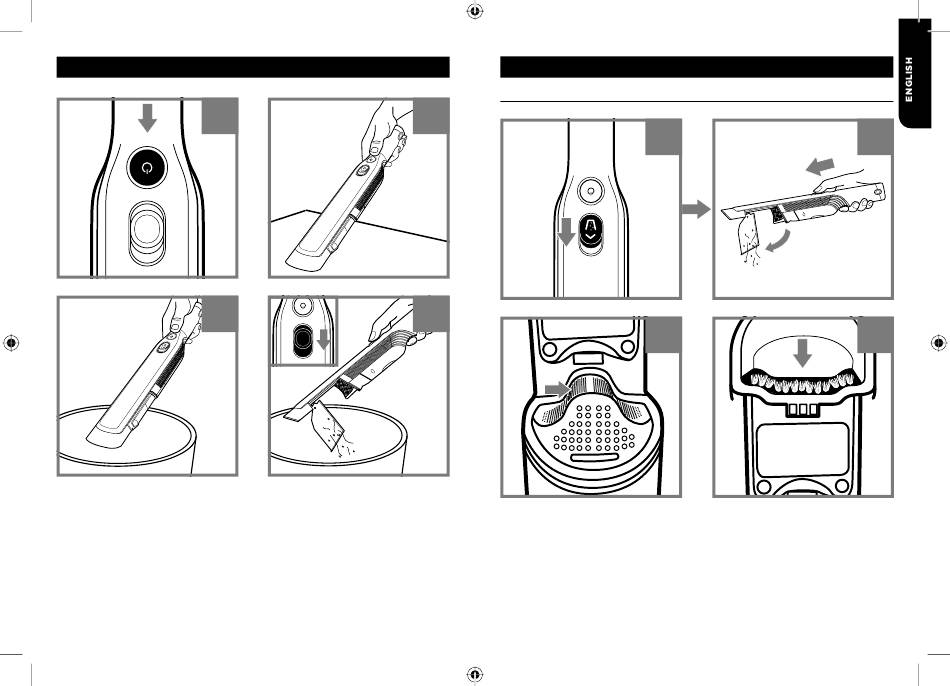 ENGLISH