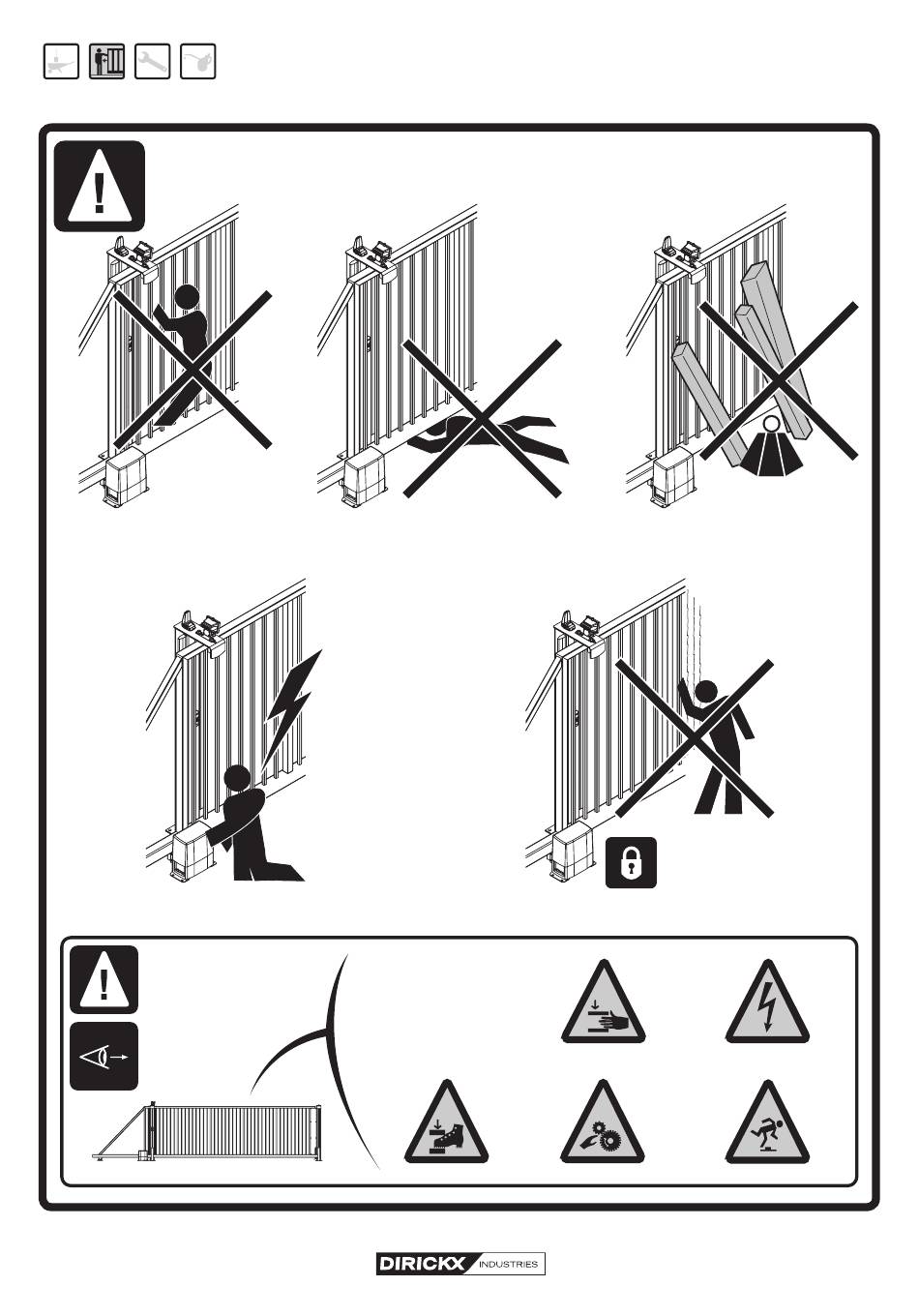 DIRICKX INDUSTRIES