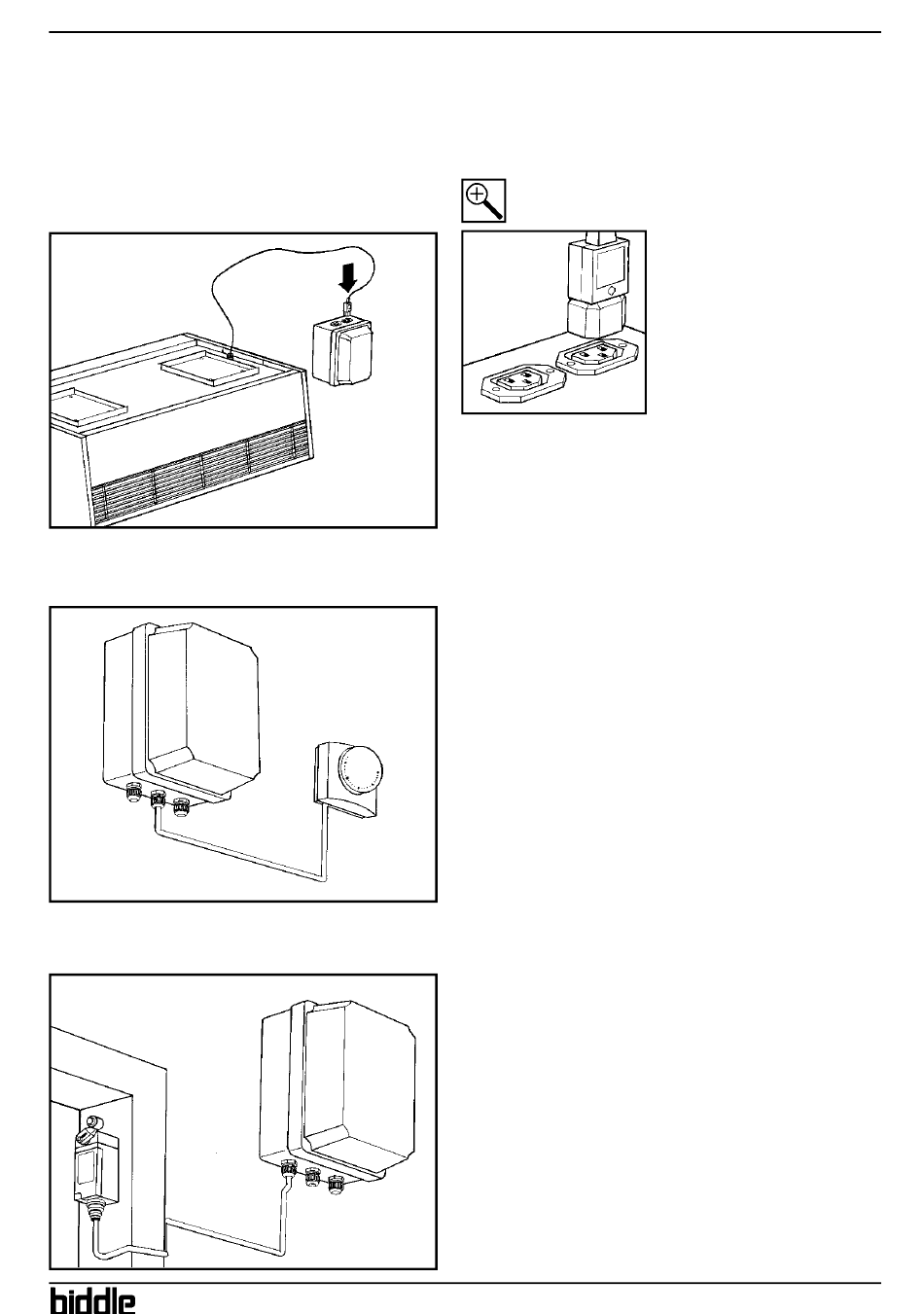 biddle