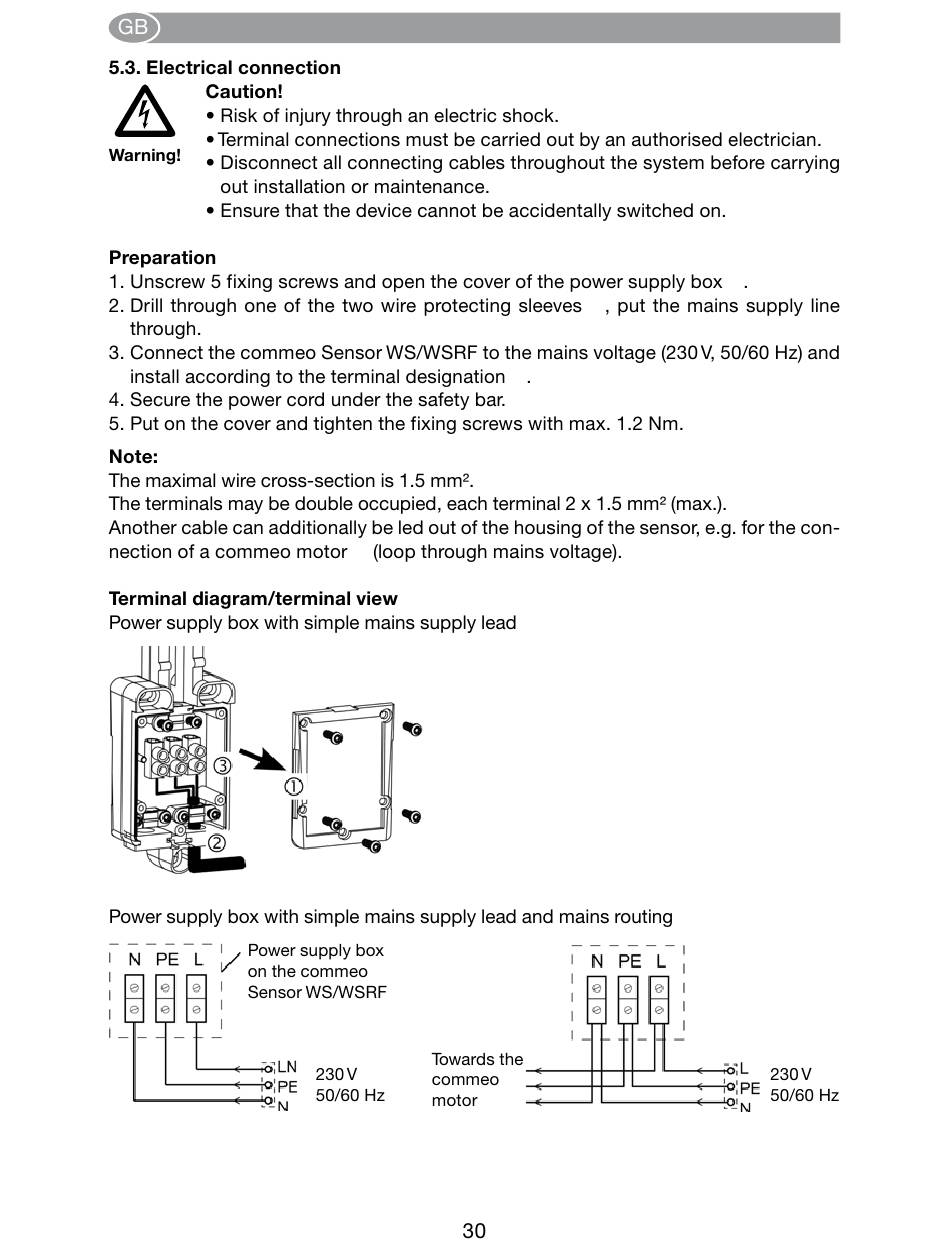 GB

5.3. Electrical connection

Warning!

Caution!
• Risk of injury through an electric shock.
• Terminal connections must be carried out by an authorised electrician.
• Disconnect all connecting cables throughout the system before carrying out installation or maintenance.
• Ensure that the device cannot be accidentally switched on.

Preparation
1. Unscrew 5 fixing screws and open the cover of the power supply box .
2. Drill through one of the two wire protecting sleeves , put the mains supply line through.
3. Connect the commeo Sensor WS/WSRF to the mains voltage (230 V, 50/60 Hz) and install according to the terminal designation .
4. Secure the power cord under the safety bar.
5. Put on the cover and tighten the fixing screws with max. 1.2 Nm.

Note:
The maximal wire cross-section is 1.5 mm².
The terminals may be double occupied, each terminal 2 x 1.5 mm² (max.).
Another cable can additionally be led out of the housing of the sensor, e.g. for the connection of a commeo motor (loop through mains voltage).

Terminal diagram/terminal view
Power supply box with simple mains supply lead

③
①
②

Power supply box with simple mains supply lead and mains routing

N PE L

Power supply box on the commeo Sensor WS/WSRF

LN
PE
N

230 V
50/60 Hz

N PE L

Towards the commeo motor

L
PE
N

230 V
50/60 Hz

30